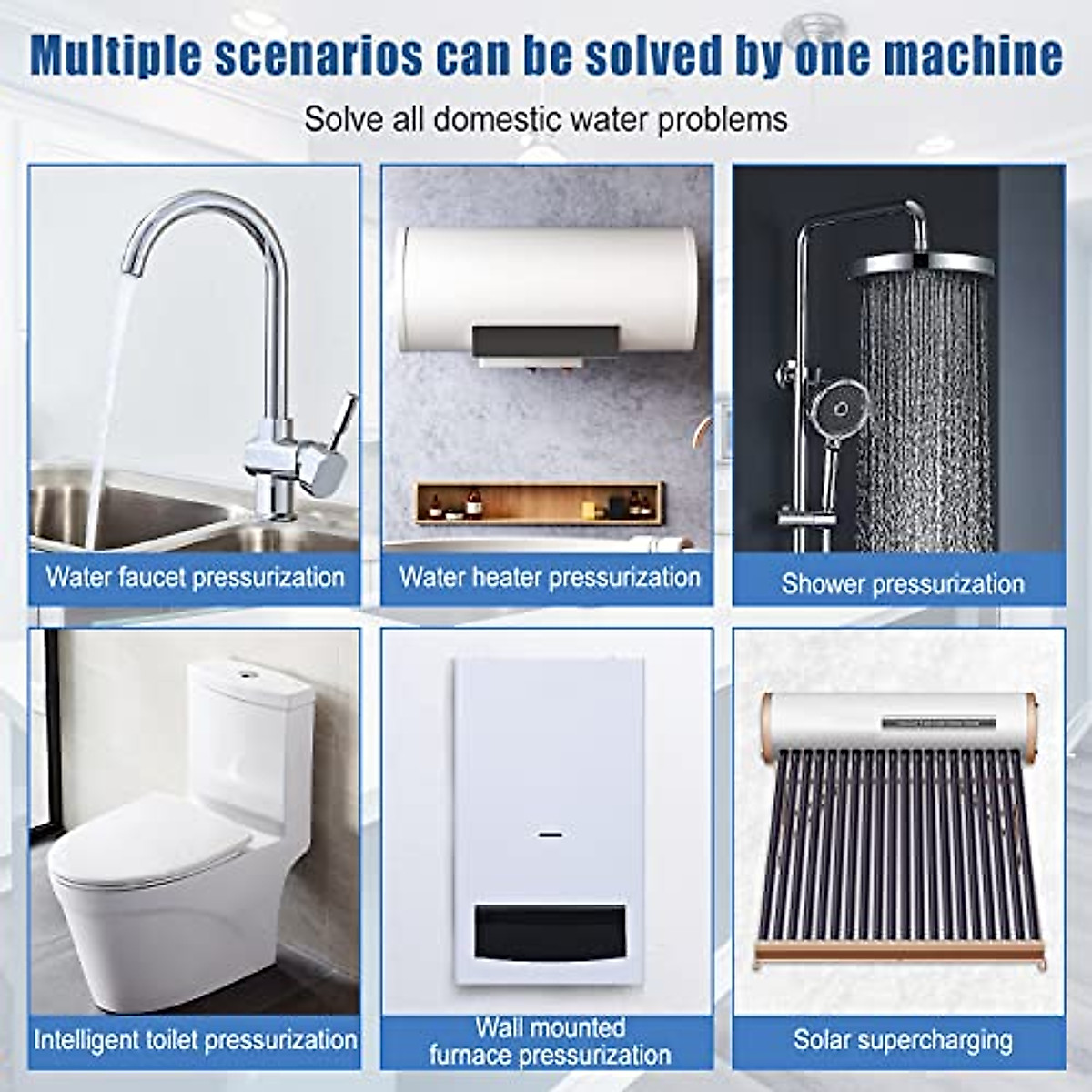 Multiple scenarios can be solved by one machine

Solve all domestic water problems

Water faucet pressurization

Water heater pressurization

Shower pressurization

Intelligent toilet pressurization

Wall mounted furnace pressurization

Solar supercharging