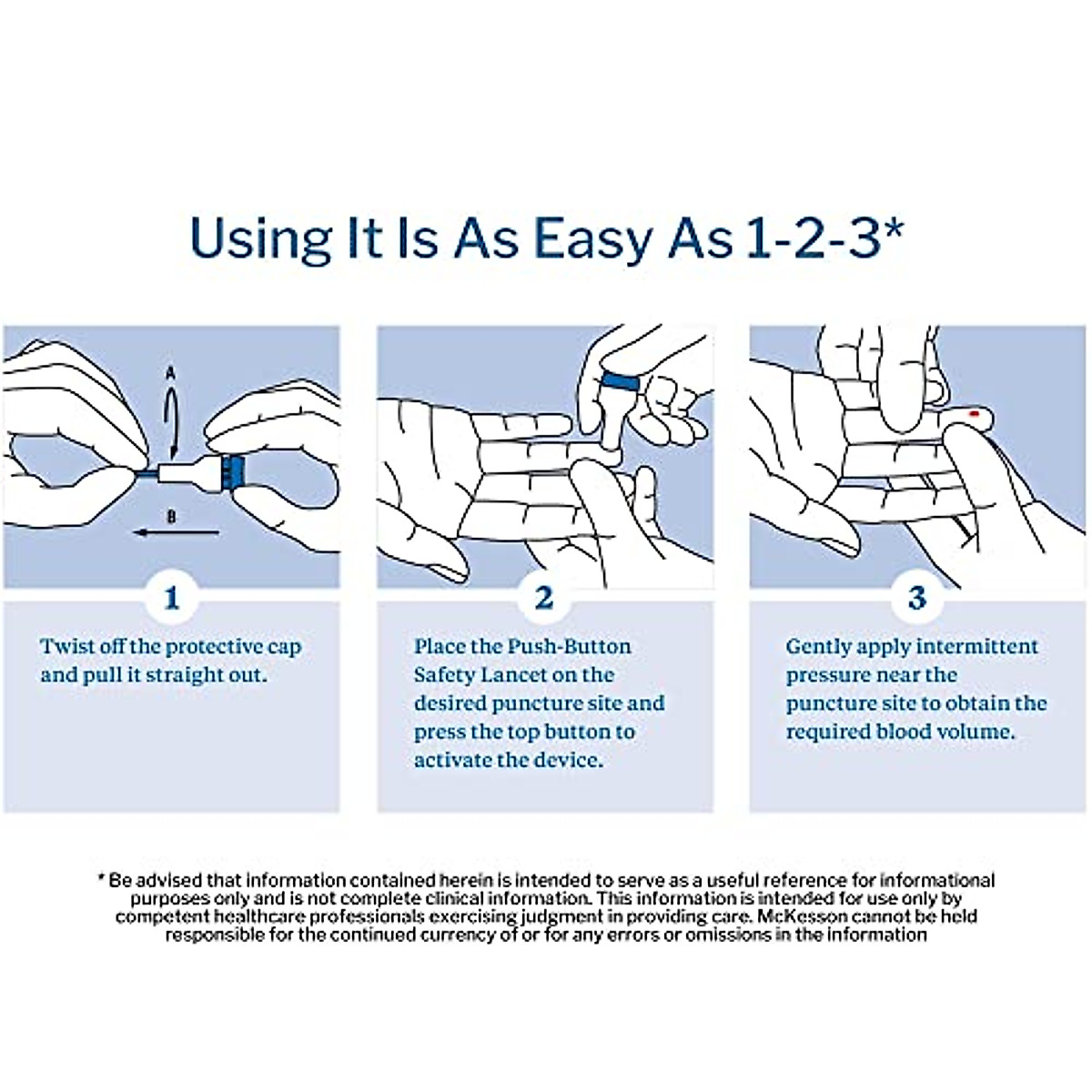 Using It Is As Easy As 1-2-3*

A

B

1

Twist off the protective cap and pull it straight out.

2

Place the Push-Button Safety Lancet on the desired puncture site and press the top button to activate the device.

3

Gently apply intermittent pressure near the puncture site to obtain the required blood volume.

* Be advised that information contained herein is intended to serve as a useful reference for informational purposes only and is not complete clinical information. This information is intended for use only by competent healthcare professionals exercising judgment in providing care. McKesson cannot be held responsible for the continued currency of or for any errors or omissions in the information