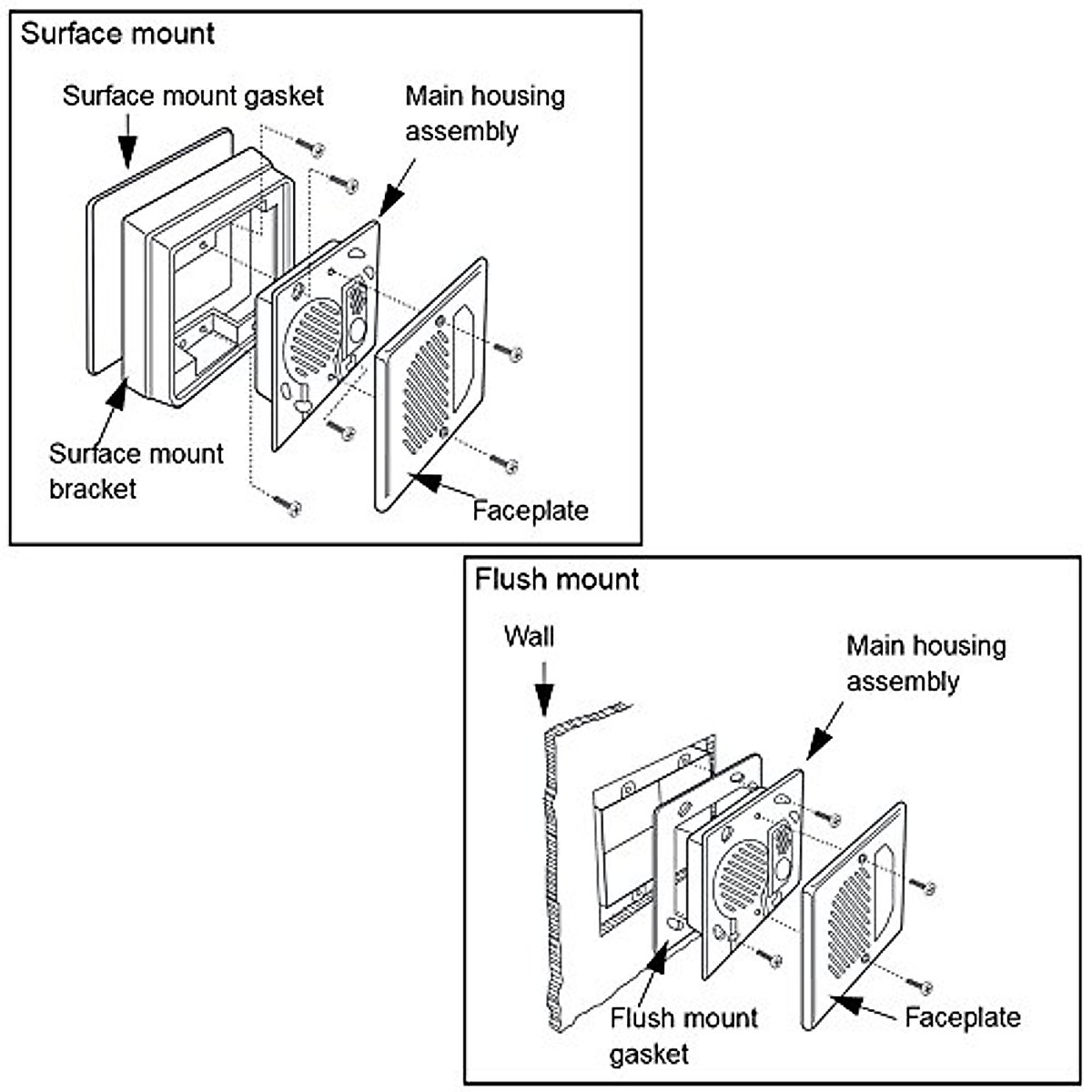 Surface mount

Surface mount gasket

Main housing assembly

Surface mount bracket

Faceplate

Flush mount

Wall

Main housing assembly

Flush mount gasket

Faceplate