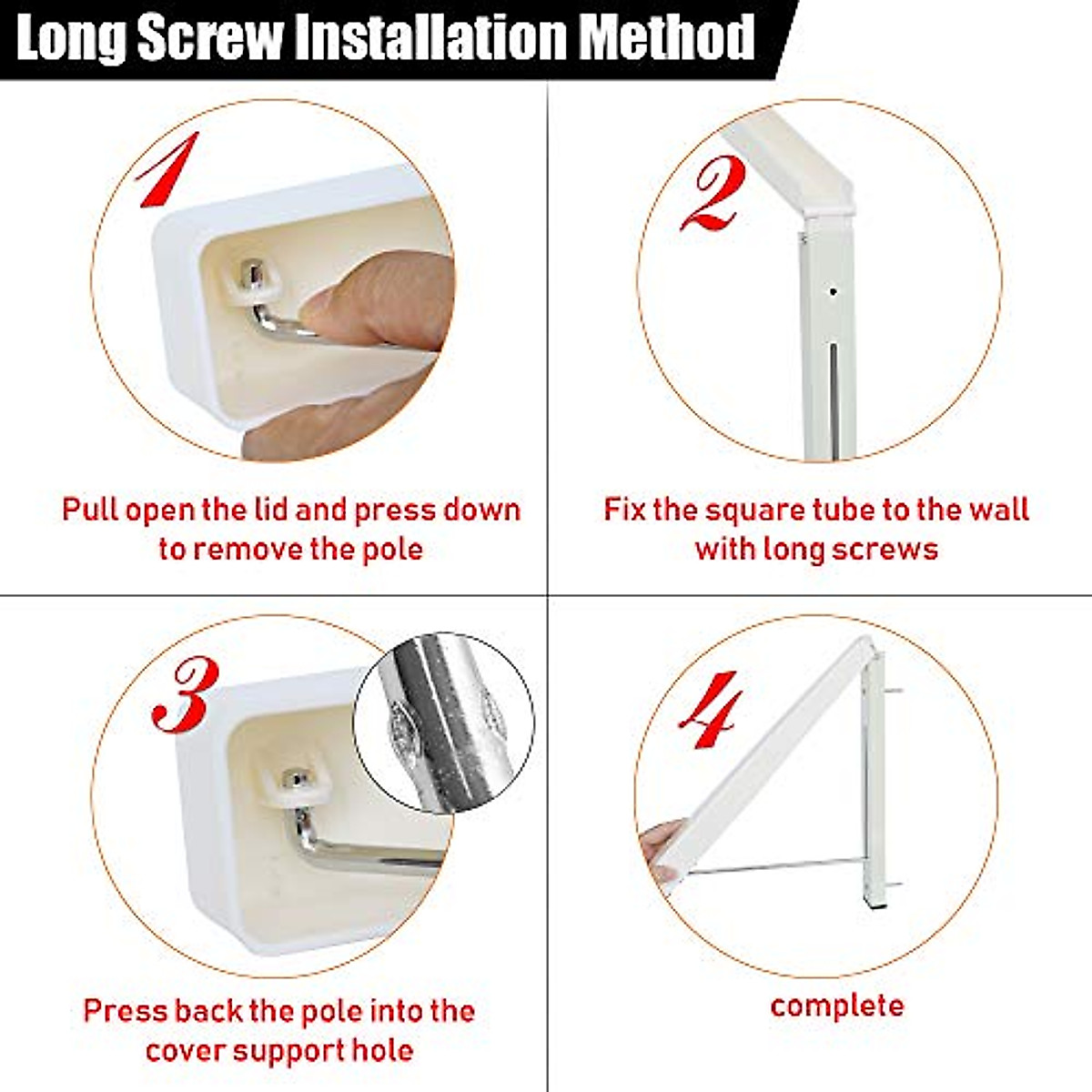 Long Screw Installation Method

1

Pull open the lid and press down to remove the pole

2

Fix the square tube to the wall with long screws

3

Press back the pole into the cover support hole

4

complete