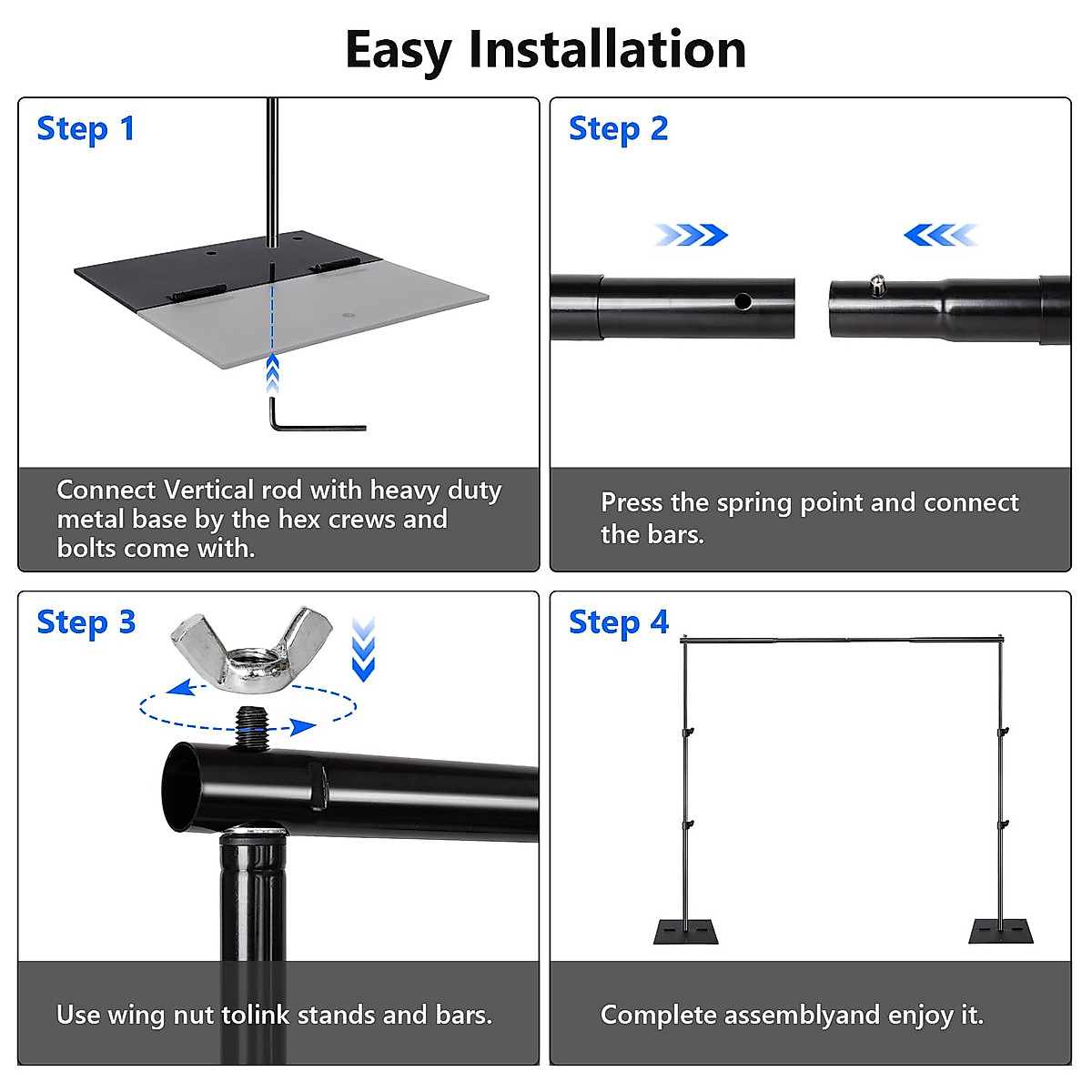 Easy Installation

Step 1

Connect Vertical rod with heavy duty metal base by the hex crews and bolts come with.

Step 2

Press the spring point and connect the bars.

Step 3

Use wing nut tolink stands and bars.

Step 4

Complete assemblyand enjoy it.