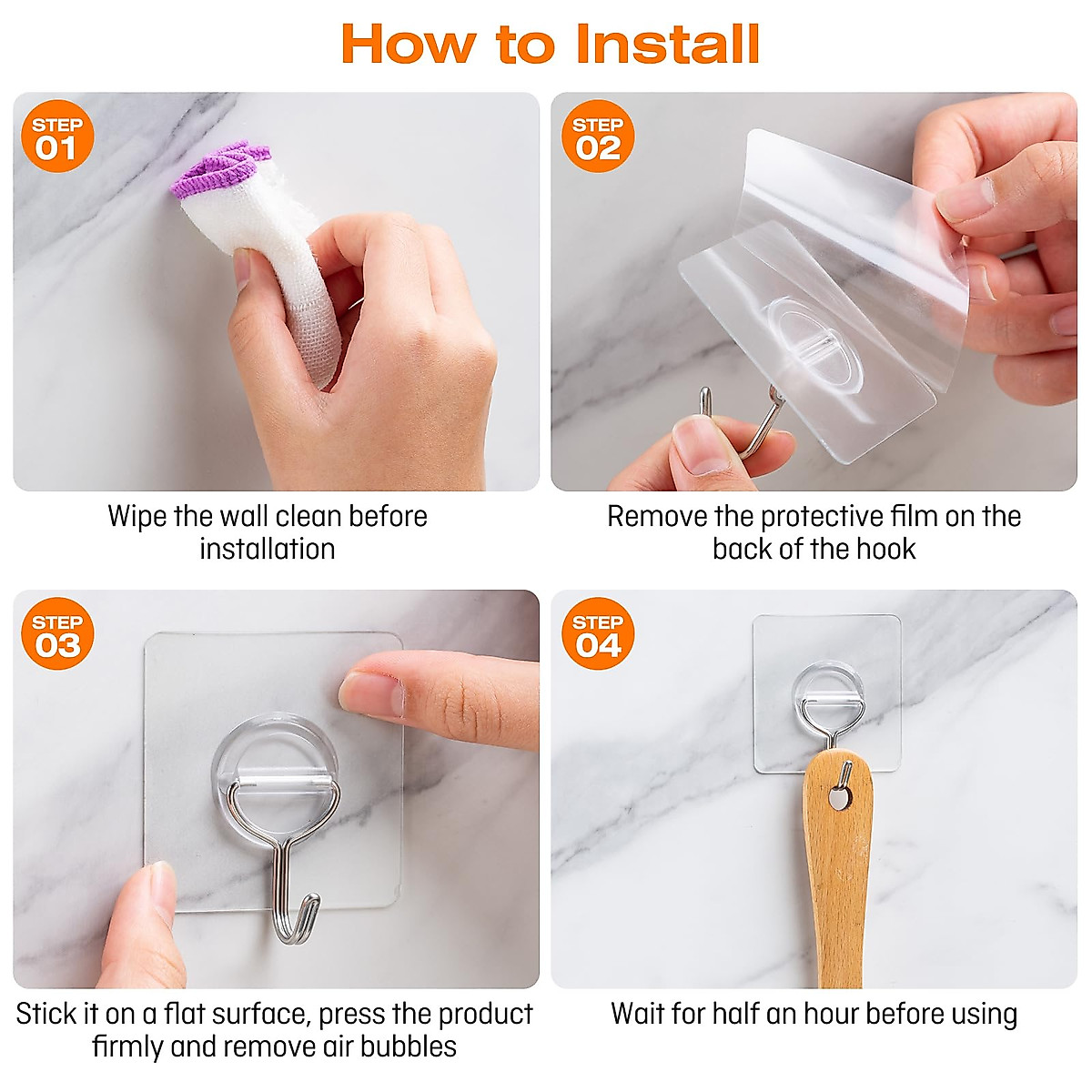 How to Install

STEP 01

Wipe the wall clean before installation

STEP 02

Remove the protective film on the back of the hook

STEP 03

Stick it on a flat surface, press the product firmly and remove air bubbles

STEP 04

Wait for half an hour before using