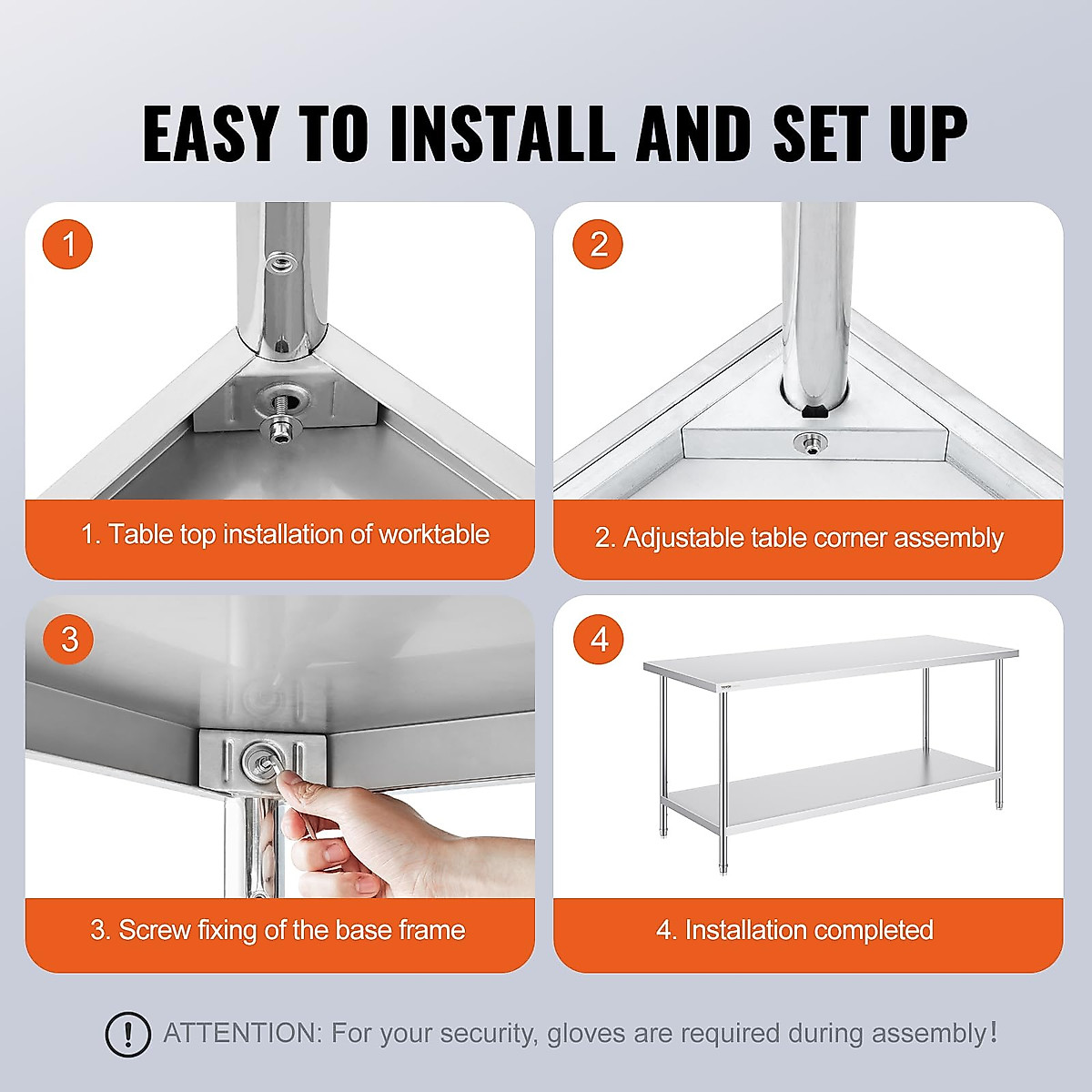 EASY TO INSTALL AND SET UP

1

1. Table top installation of worktable

2

2. Adjustable table corner assembly

3

3. Screw fixing of the base frame

4

4. Installation completed

ATTENTION: For your security, gloves are required during assembly!