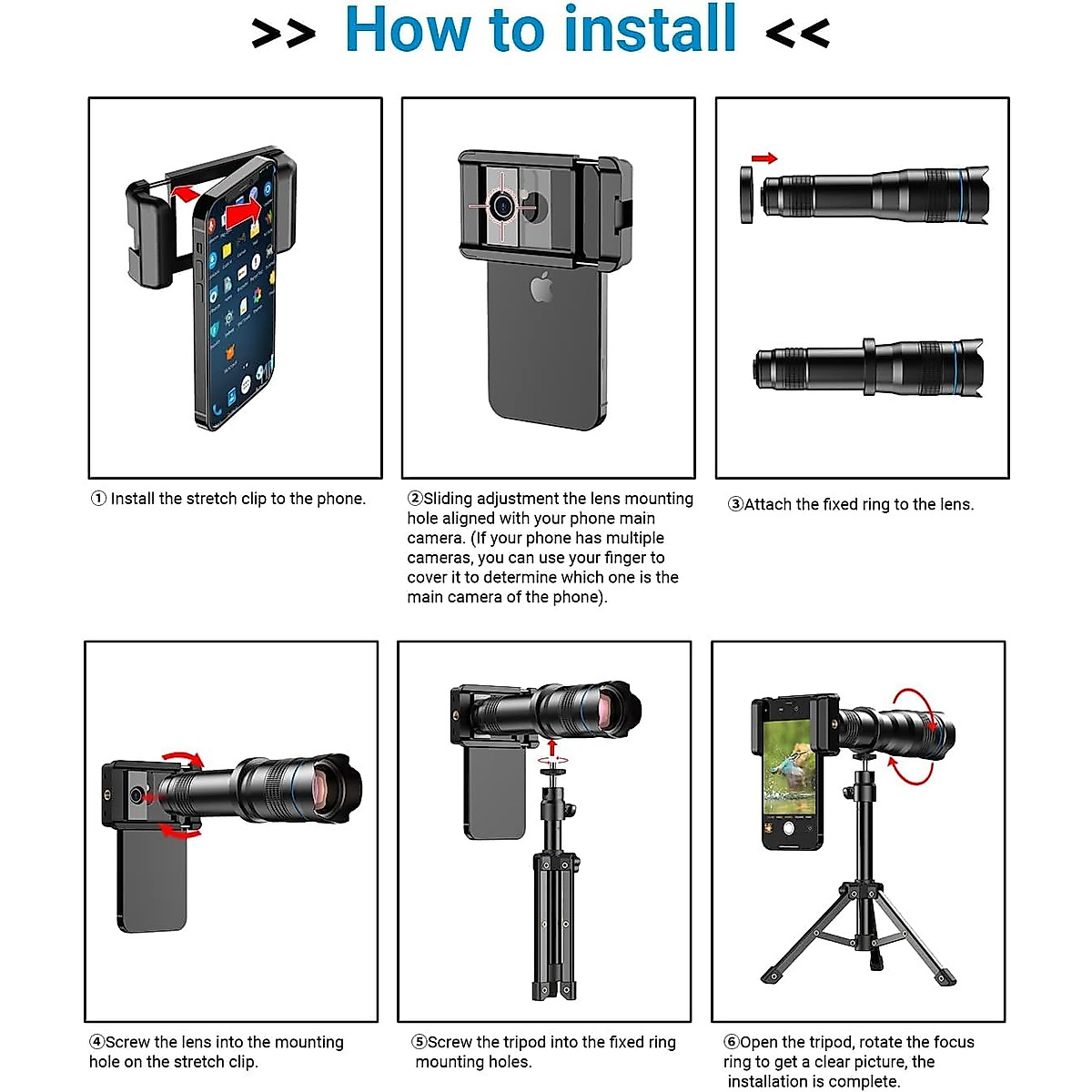 >> How to install <<

① Install the stretch clip to the phone.

②Sliding adjustment the lens mounting hole aligned with your phone main camera. (If your phone has multiple cameras, you can use your finger to cover it to determine which one is the main camera of the phone).

③Attach the fixed ring to the lens.

④Screw the lens into the mounting hole on the stretch clip.

⑤Screw the tripod into the fixed ring mounting holes.

⑥Open the tripod, rotate the focus ring to get a clear picture, the installation is complete.