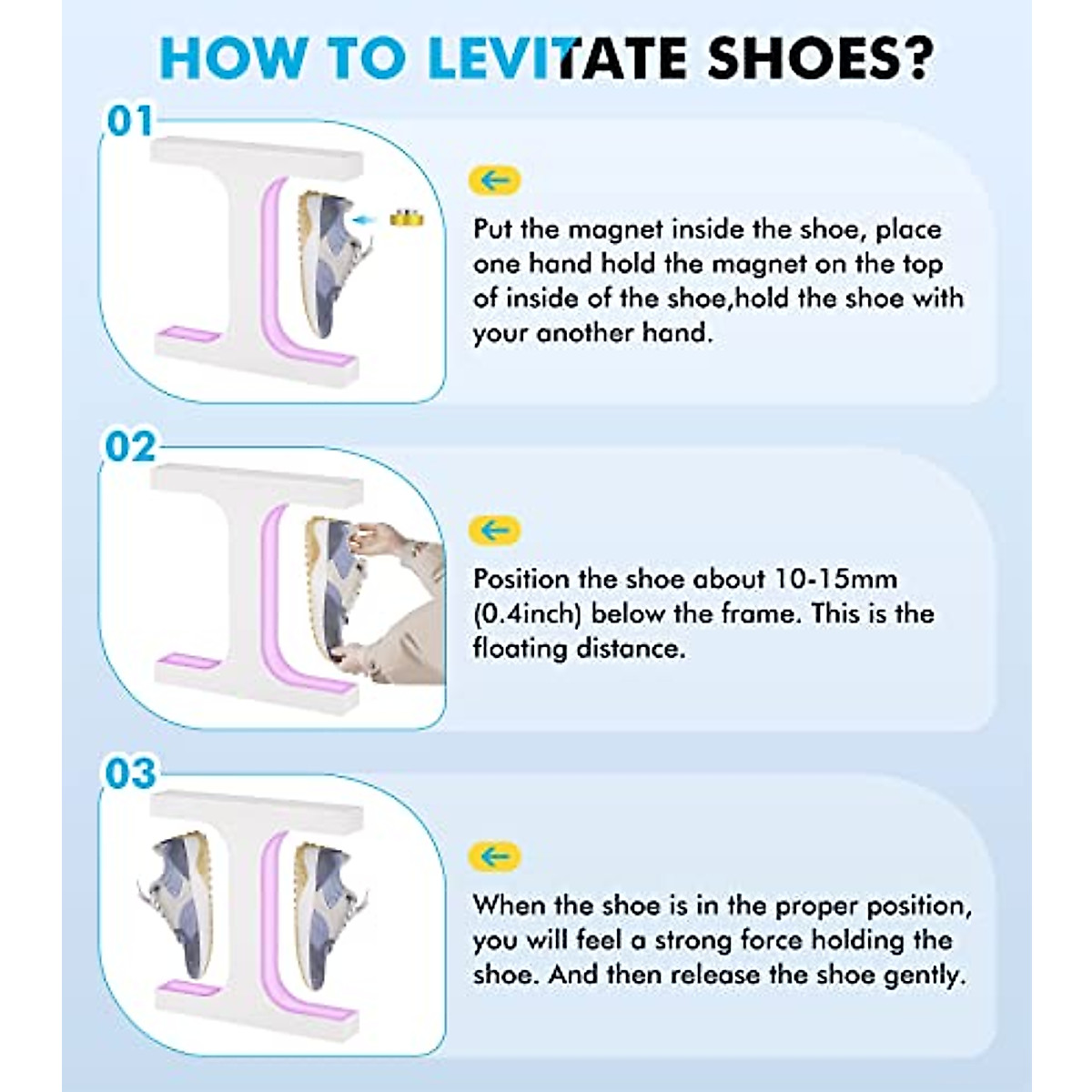 HOW TO LEVITATE SHOES?

01

Put the magnet inside the shoe, place one hand hold the magnet on the top of inside of the shoe,hold the shoe with your another hand.

02

Position the shoe about 10-15mm (0.4inch) below the frame. This is the floating distance.

03

When the shoe is in the proper position, you will feel a strong force holding the shoe. And then release the shoe gently.