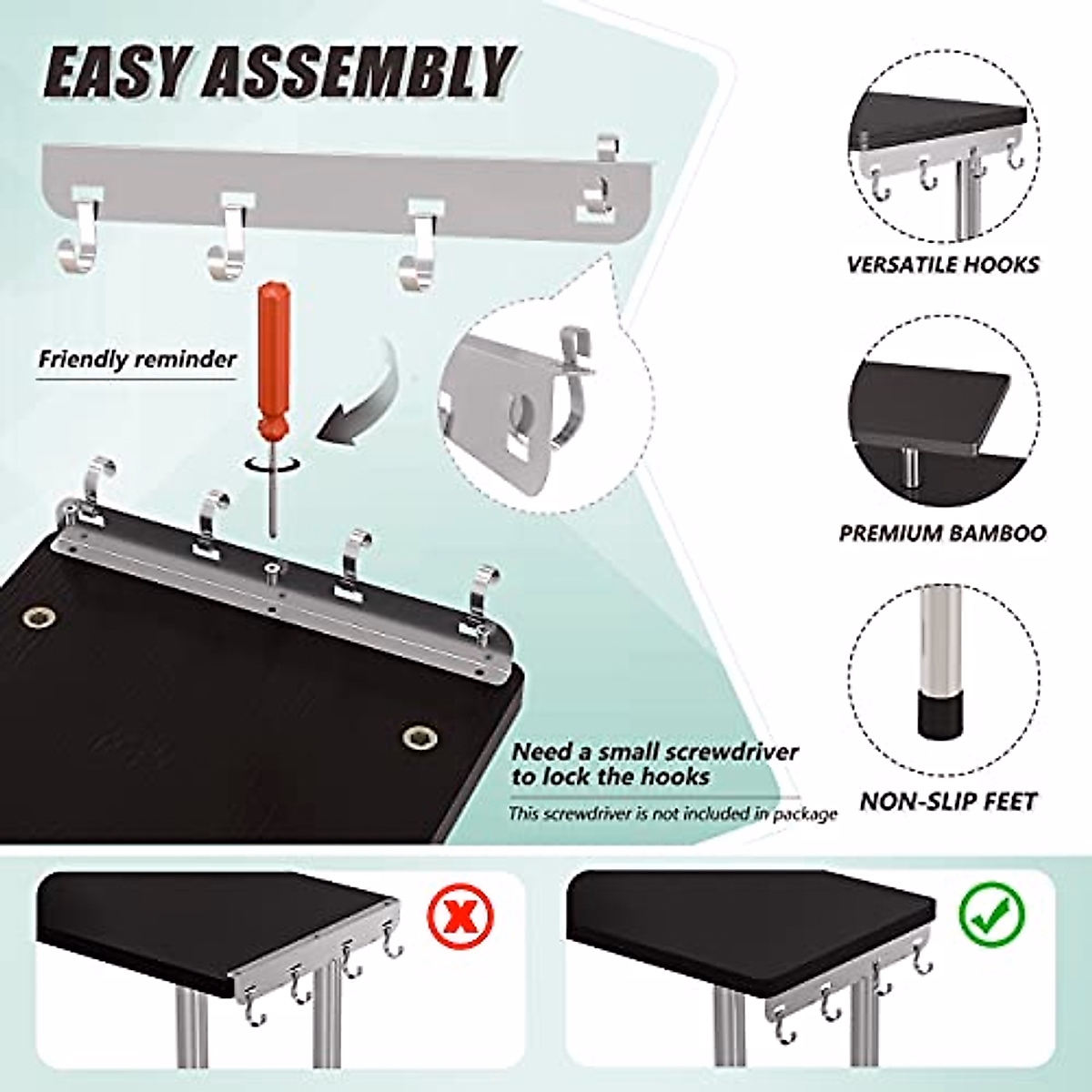 EASY ASSEMBLY

Friendly reminder

Need a small screwdriver to lock the hooks

This screwdriver is not included in package

VERSATILE HOOKS

PREMIUM BAMBOO

NON-SLIP FEET