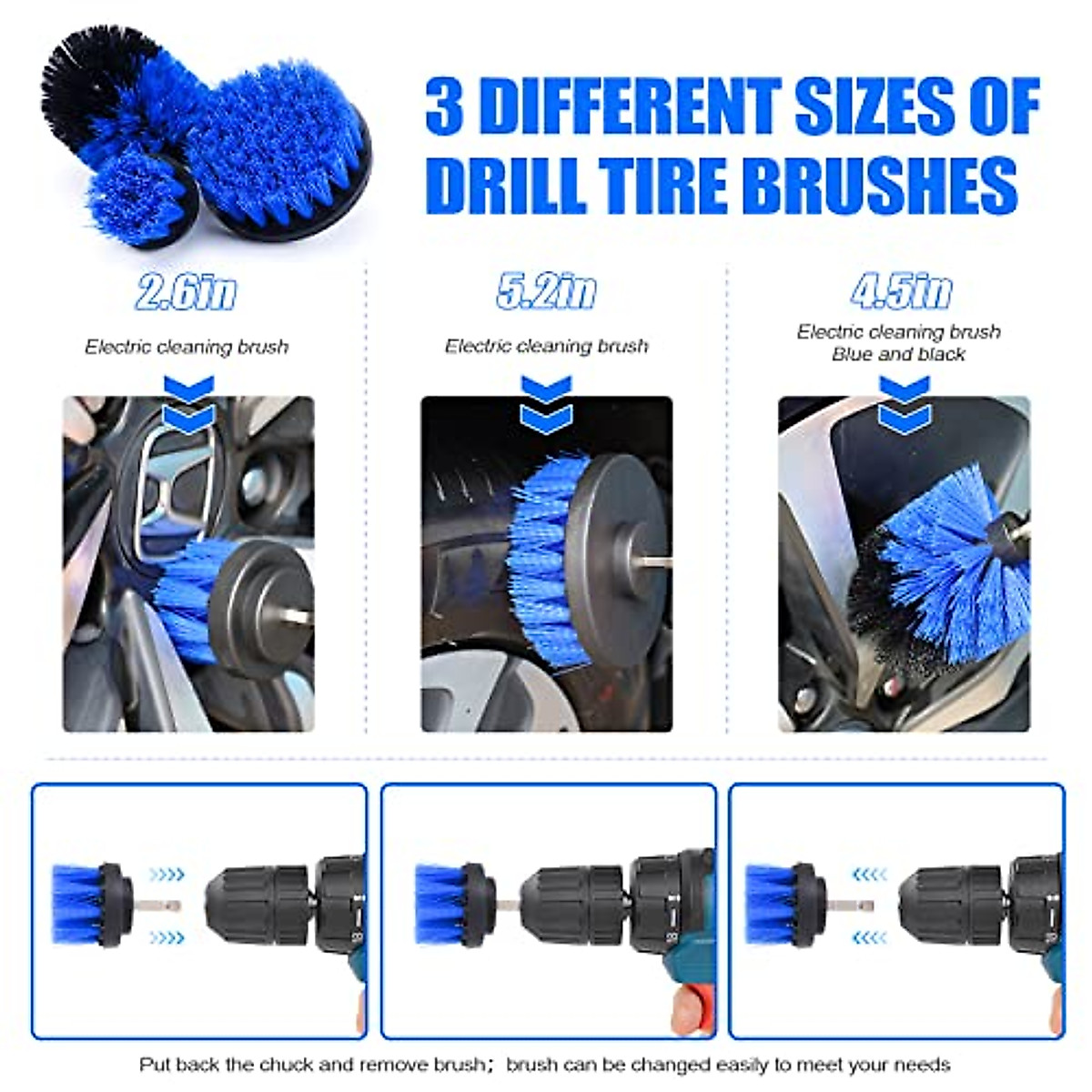 3 DIFFERENT SIZES OF DRILL TIRE BRUSHES

2.6in

Electric cleaning brush

5.2in

Electric cleaning brush

4.5in

Electric cleaning brush
Blue and black

Put back the chuck and remove brush; brush can be changed easily to meet your needs