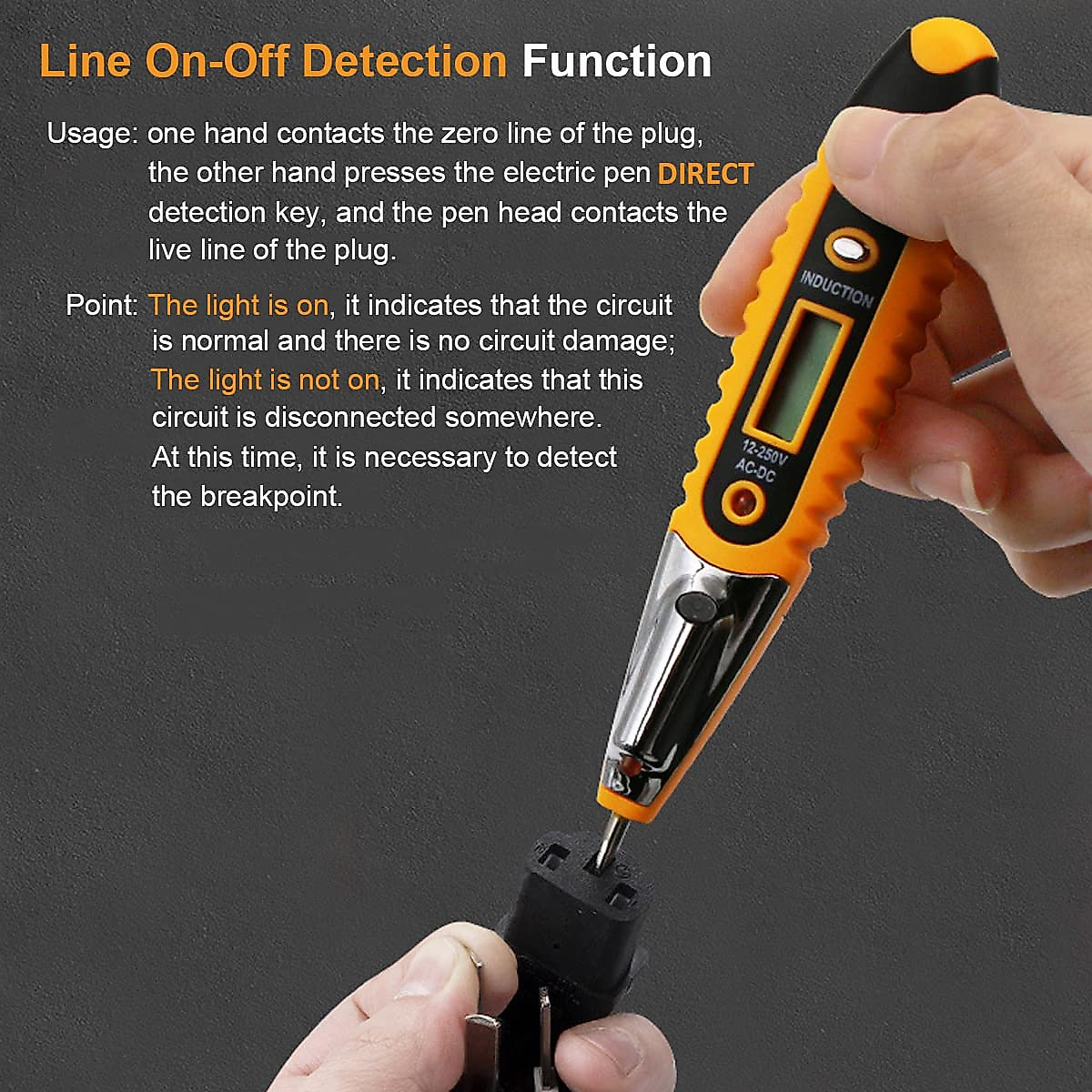 Line On-Off Detection Function

Usage: one hand contacts the zero line of the plug, the other hand presses the electric pen DIRECT detection key, and the pen head contacts the live line of the plug.

Point: The light is on, it indicates that the circuit is normal and there is no circuit damage; The light is not on, it indicates that this circuit is disconnected somewhere. At this time, it is necessary to detect the breakpoint.

INDUCTION

12-250V
AC-DC