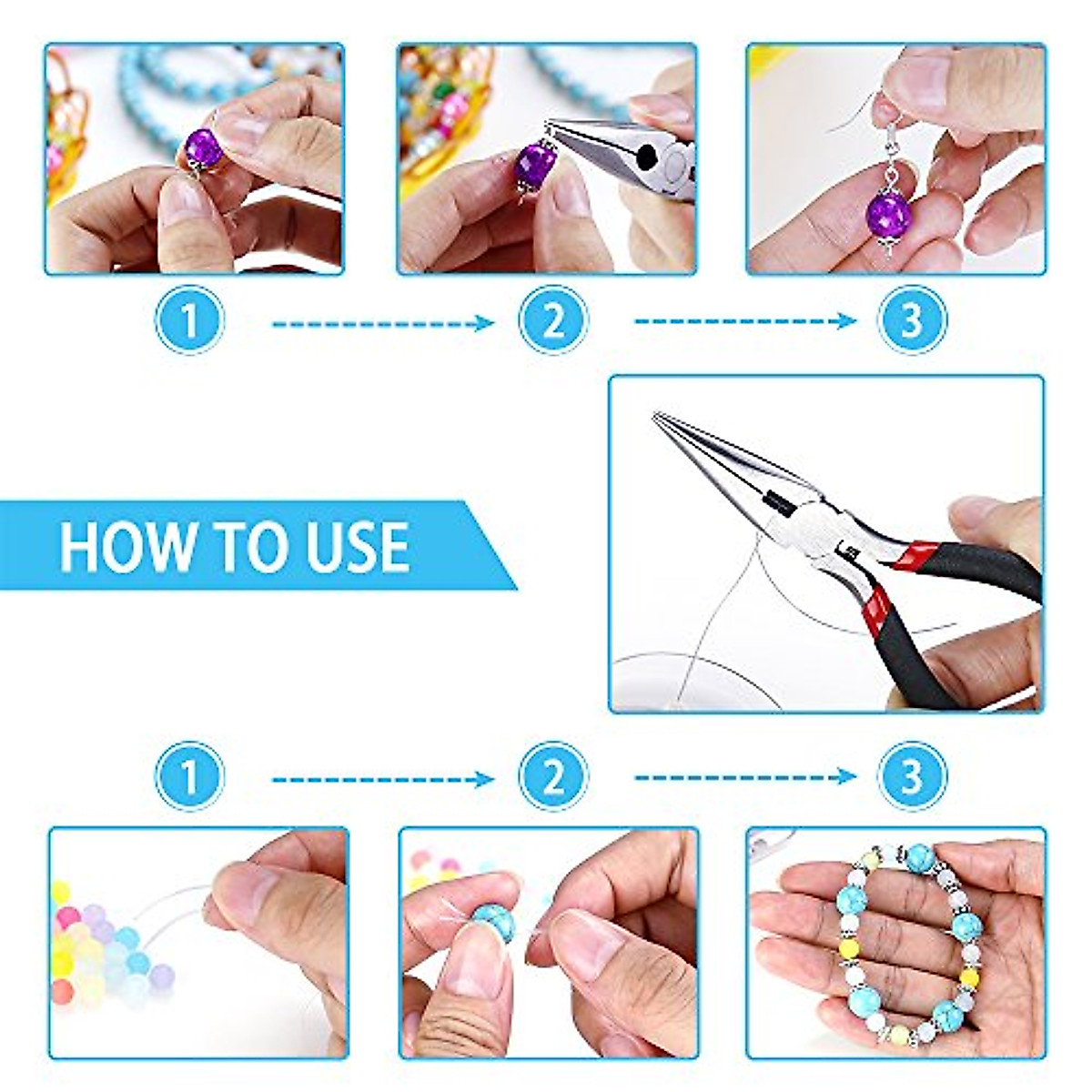 1

2

3

HOW TO USE

1

2

3