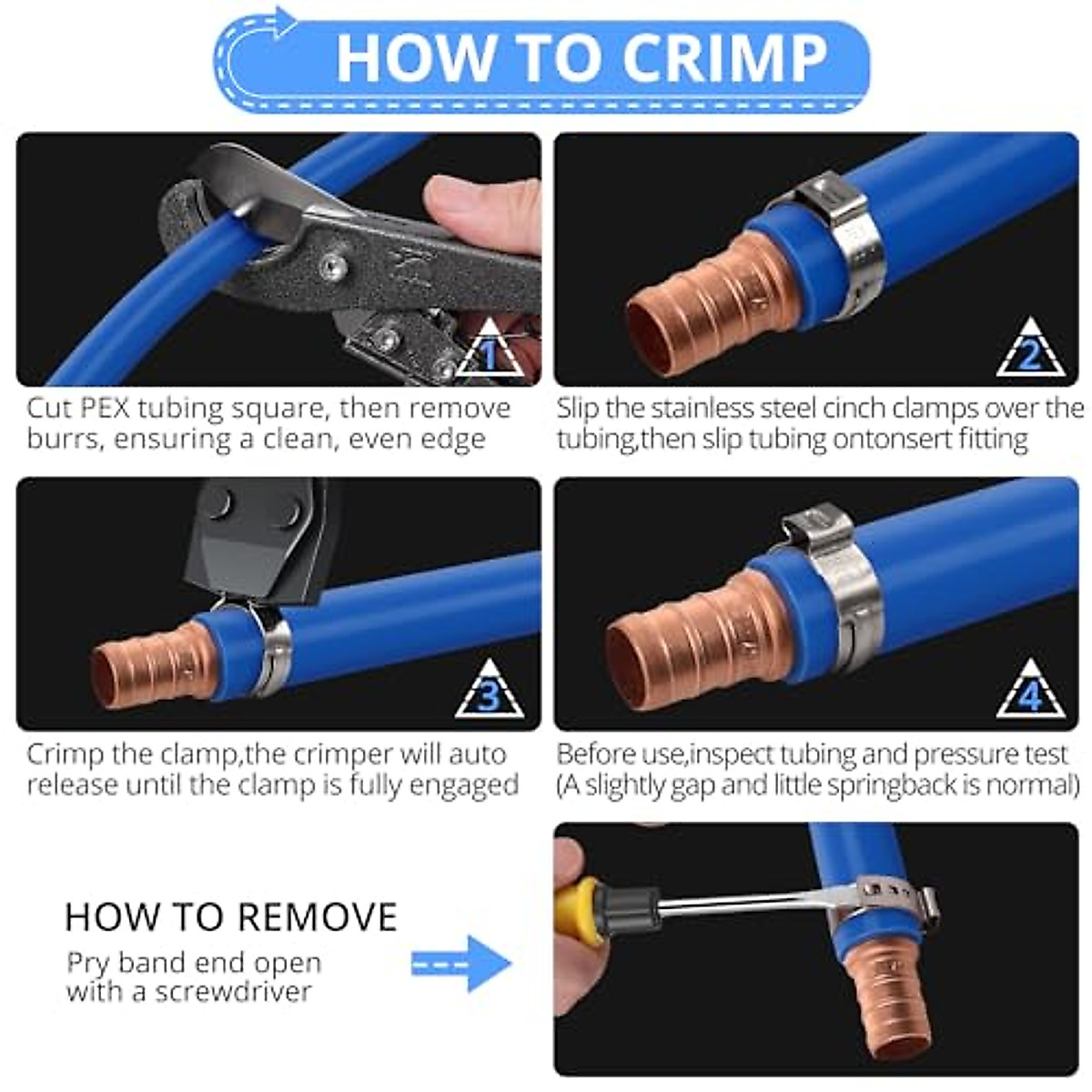 HOW TO CRIMP

1

Cut PEX tubing square, then remove burrs, ensuring a clean, even edge

2

Slip the stainless steel cinch clamps over the tubing,then slip tubing ontonsert fitting

3

Crimp the clamp,the crimper will auto release until the clamp is fully engaged

4

Before use,inspect tubing and pressure test (A slightly gap and little springback is normal)

HOW TO REMOVE

Pry band end open with a screwdriver