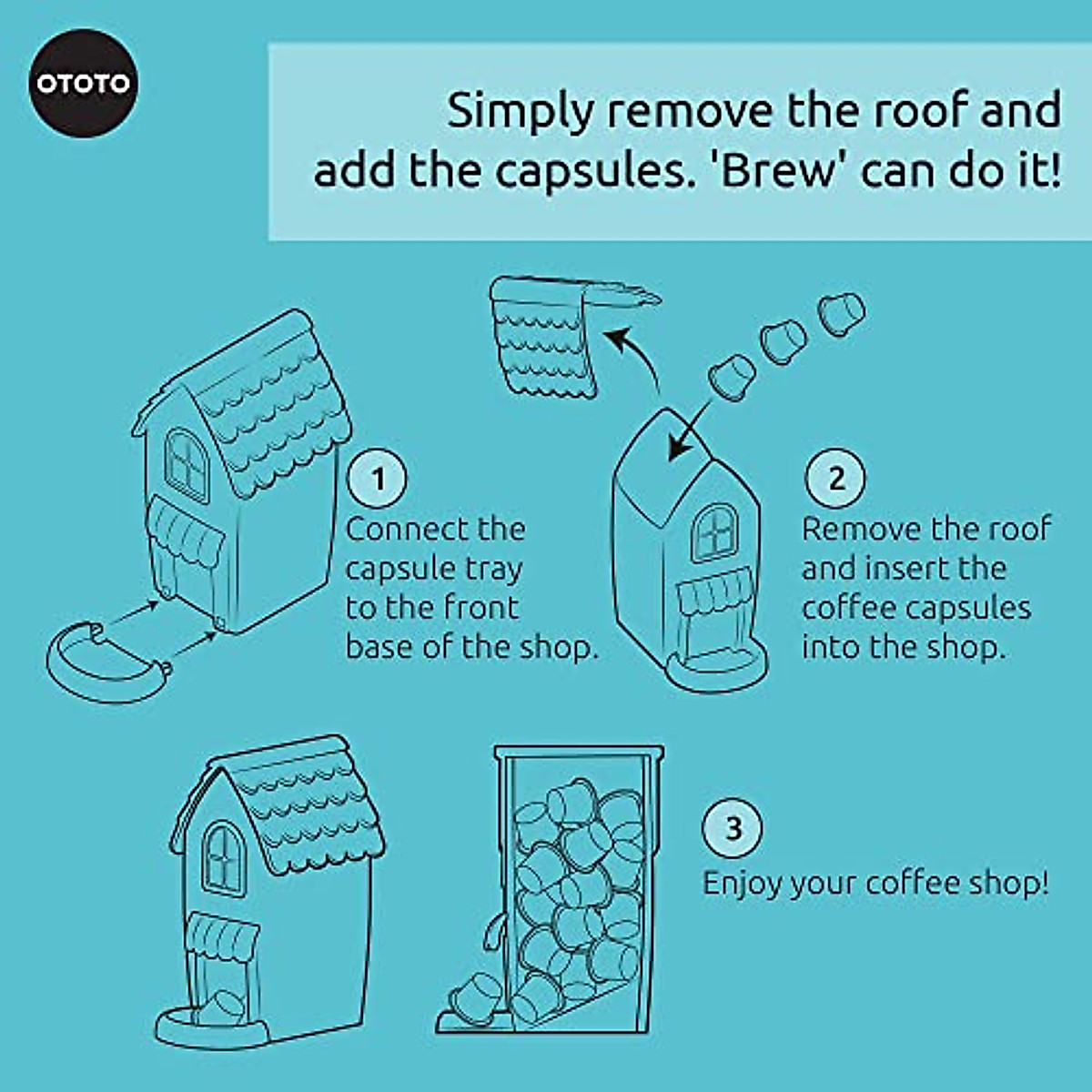 OTOTO

Simply remove the roof and add the capsules. 'Brew' can do it!

1
Connect the capsule tray to the front base of the shop.

2
Remove the roof and insert the coffee capsules into the shop.

3
Enjoy your coffee shop!