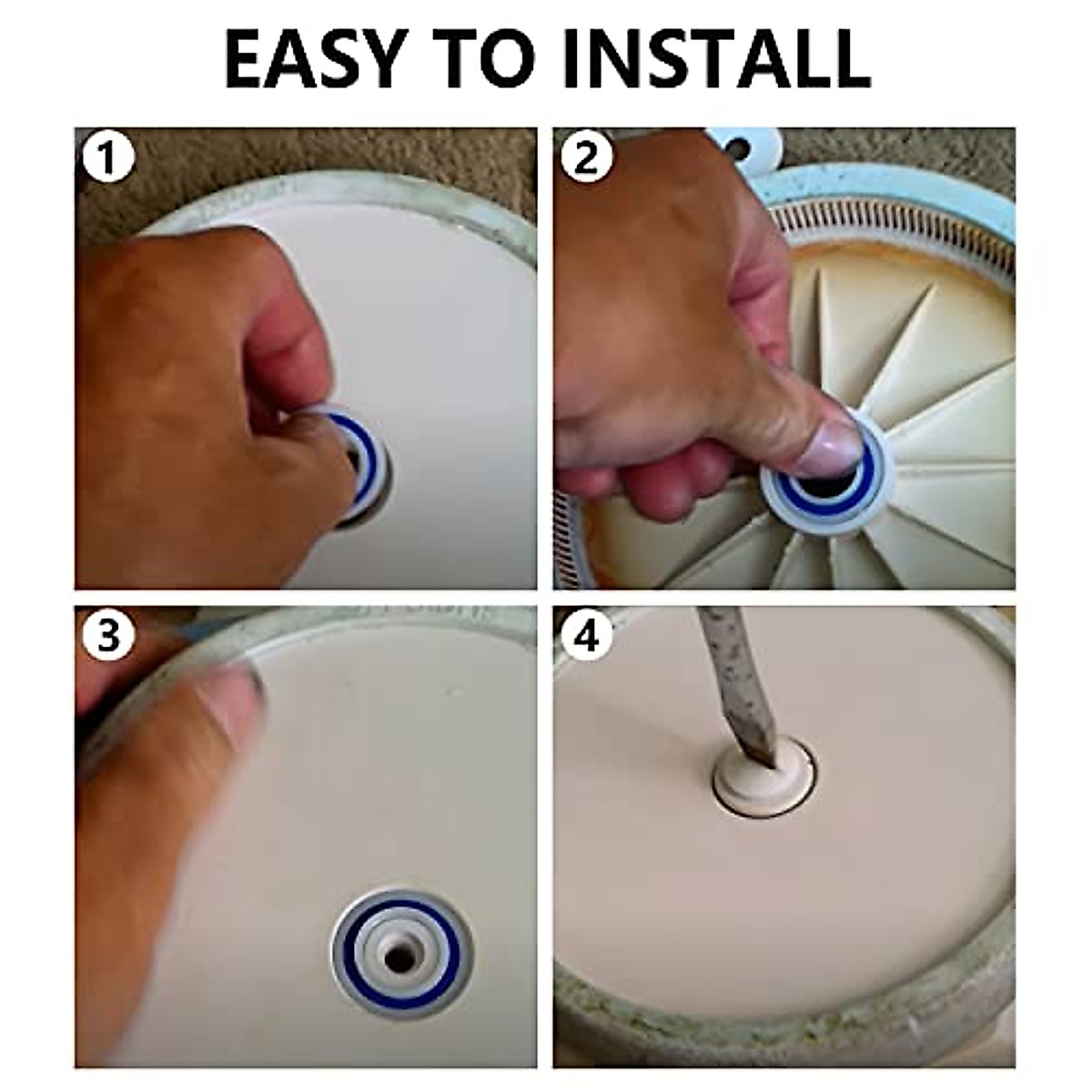 EASY TO INSTALL

1

2

3

4