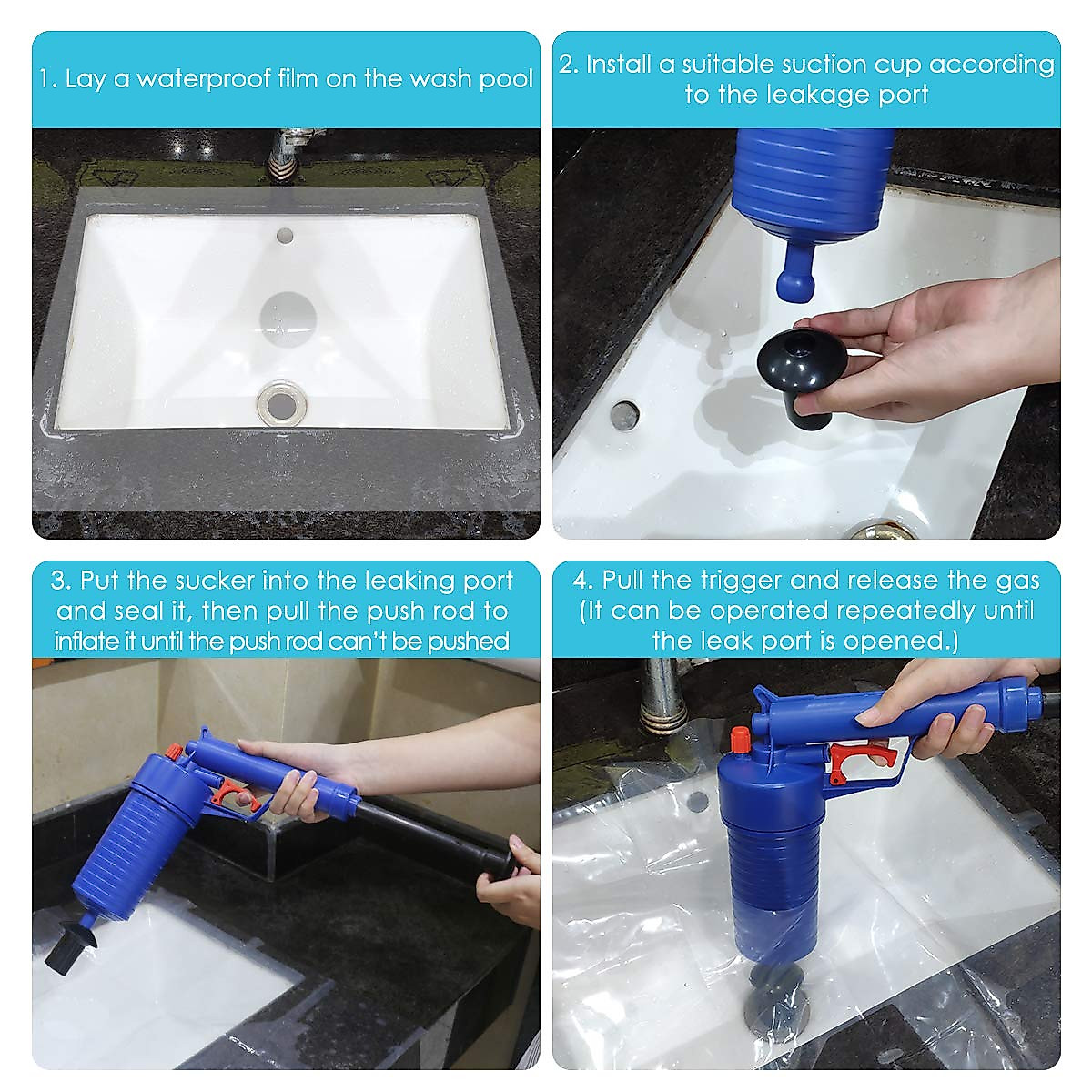 1. Lay a waterproof film on the wash pool

2. Install a suitable suction cup according to the leakage port

3. Put the sucker into the leaking port and seal it, then pull the push rod to inflate it until the push rod can't be pushed

4. Pull the trigger and release the gas (It can be operated repeatedly until the leak port is opened.)