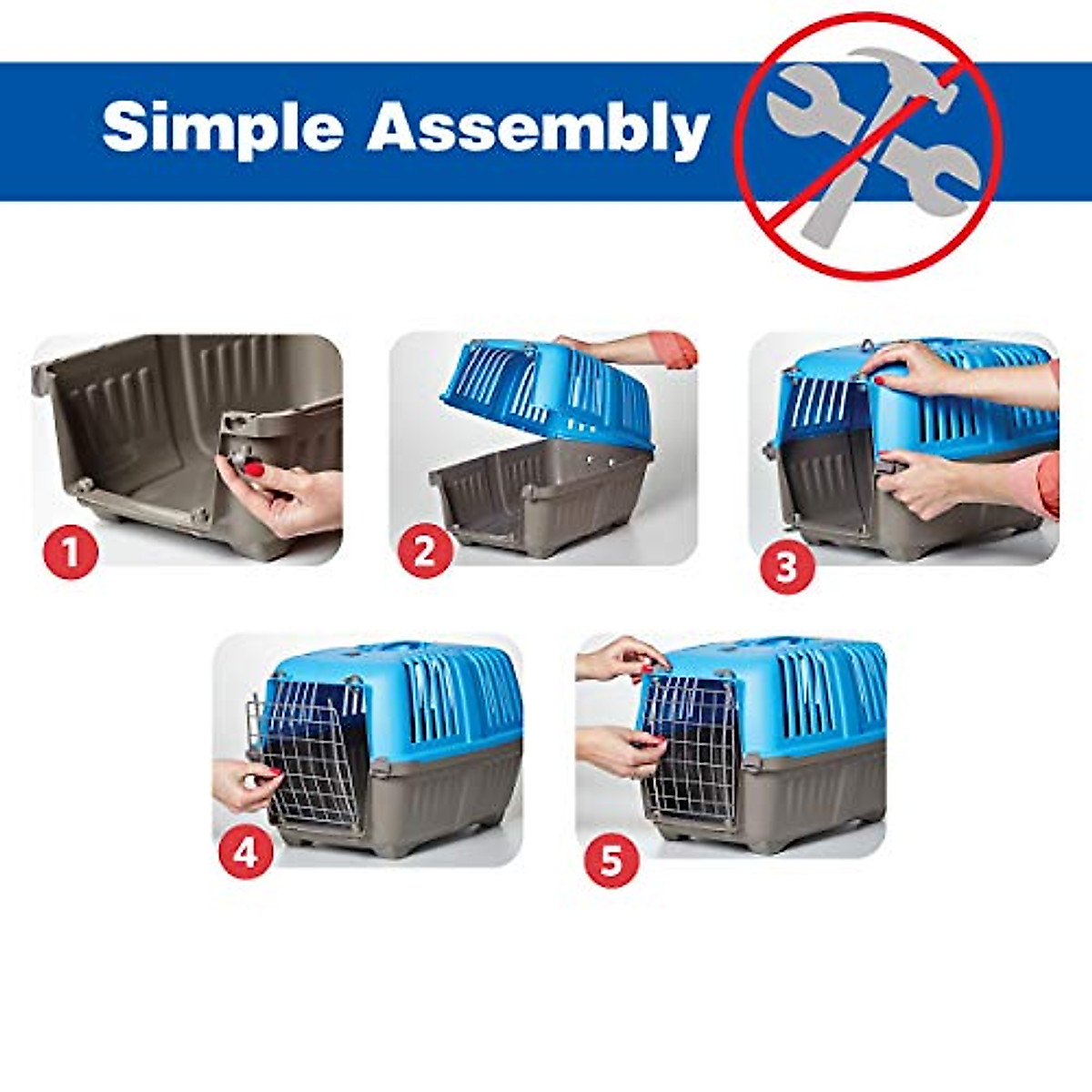 Simple Assembly

1

2

3

4

5