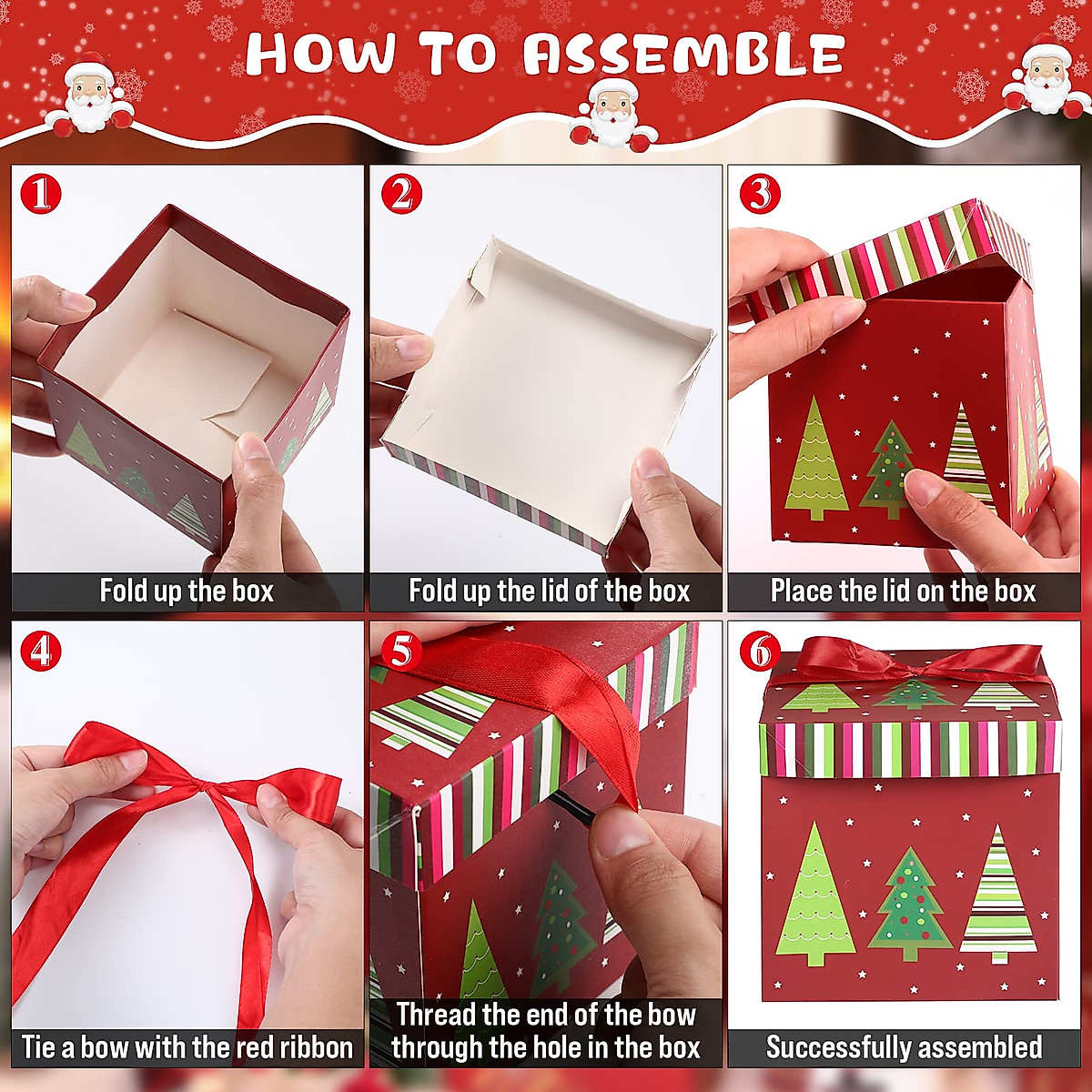 HOW TO ASSEMBLE

1
Fold up the box

2
Fold up the lid of the box

3
Place the lid on the box

4
Tie a bow with the red ribbon

5
Thread the end of the bow through the hole in the box

6
Successfully assembled