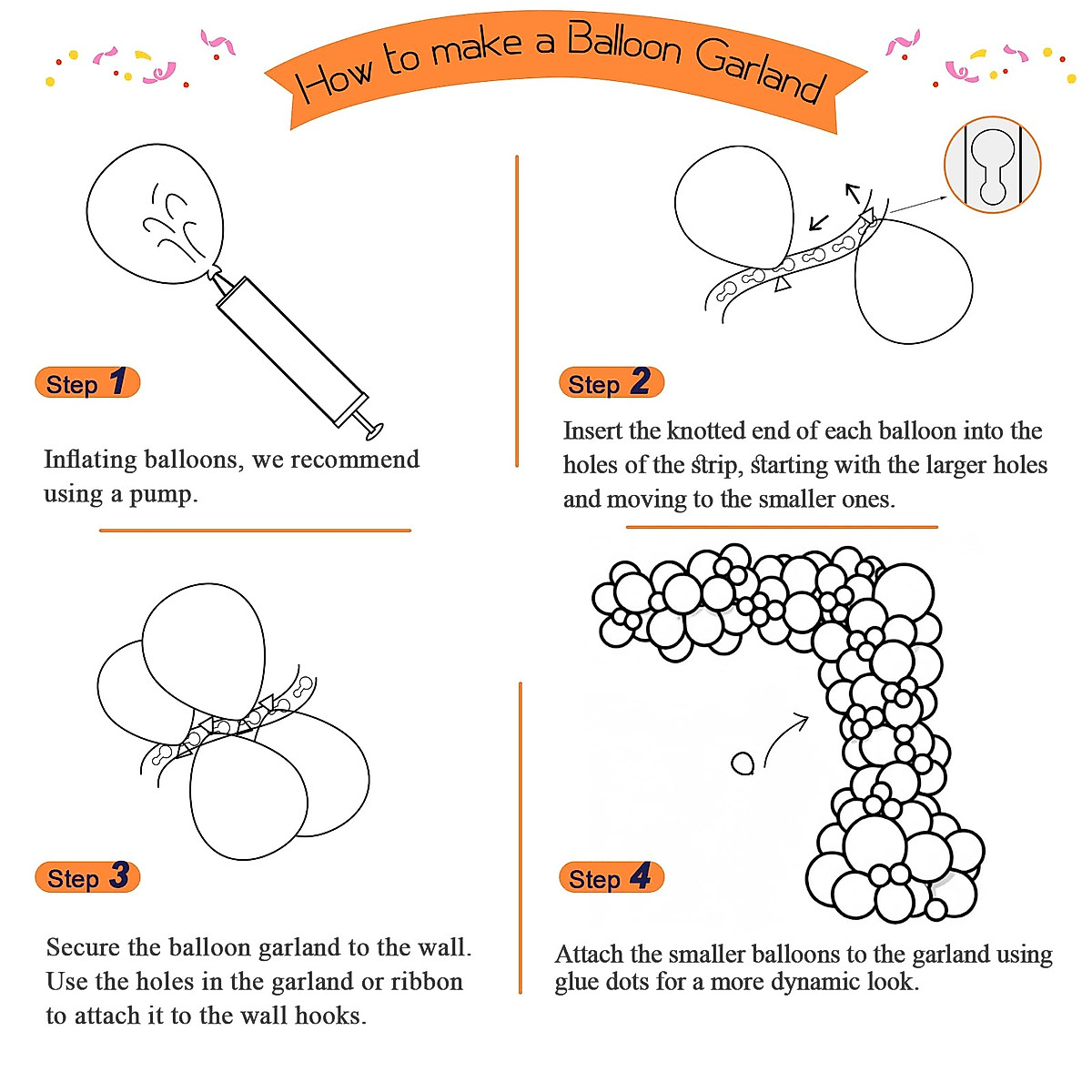 How to make a Balloon Garland

Step 1

Inflating balloons, we recommend using a pump.

Step 2

Insert the knotted end of each balloon into the holes of the strip, starting with the larger holes and moving to the smaller ones.

Step 3

Secure the balloon garland to the wall. Use the holes in the garland or ribbon to attach it to the wall hooks.

Step 4

Attach the smaller balloons to the garland using glue dots for a more dynamic look.