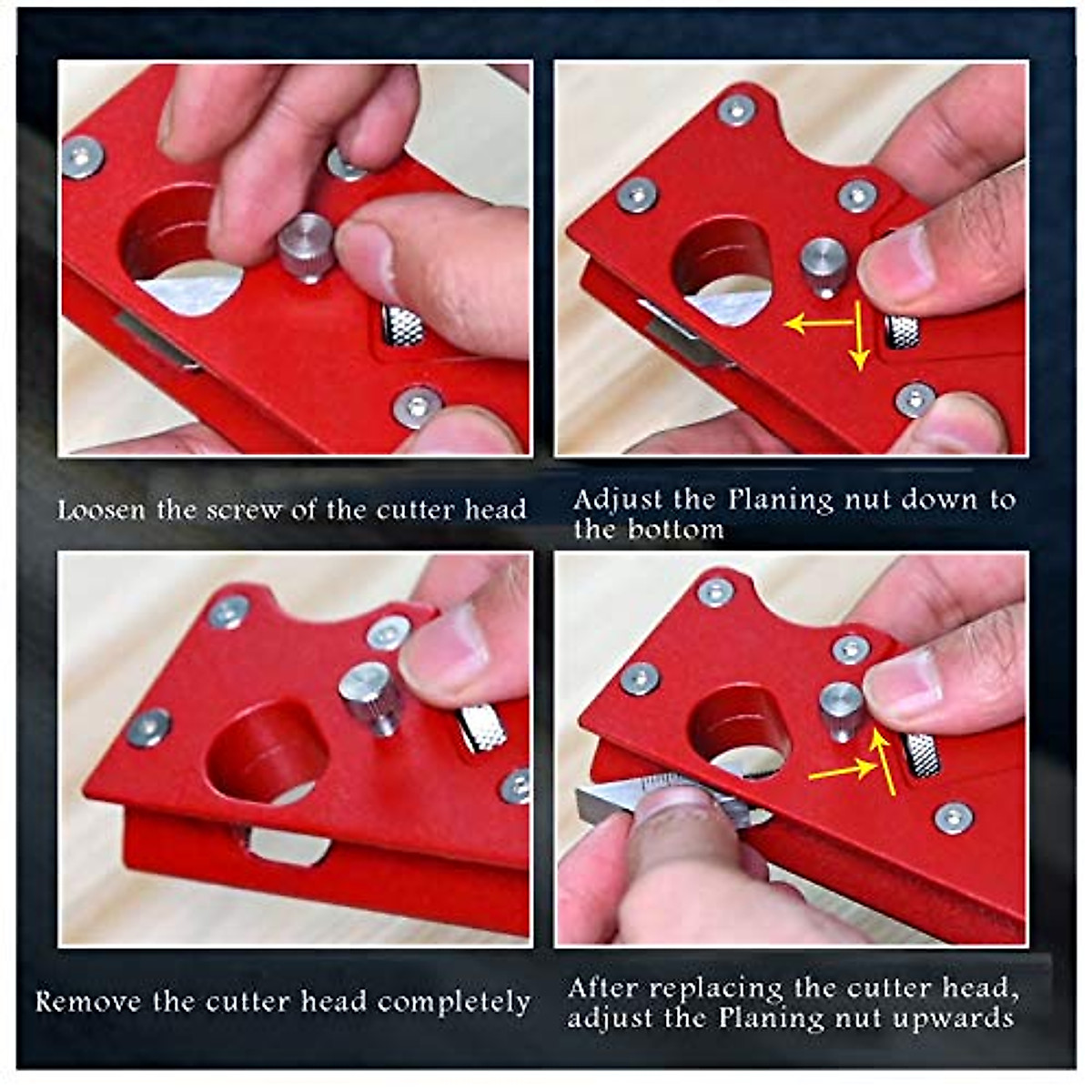 Loosen the screw of the cutter head

Adjust the Planing nut down to the bottom

Remove the cutter head completely

After replacing the cutter head, adjust the Planing nut upwards