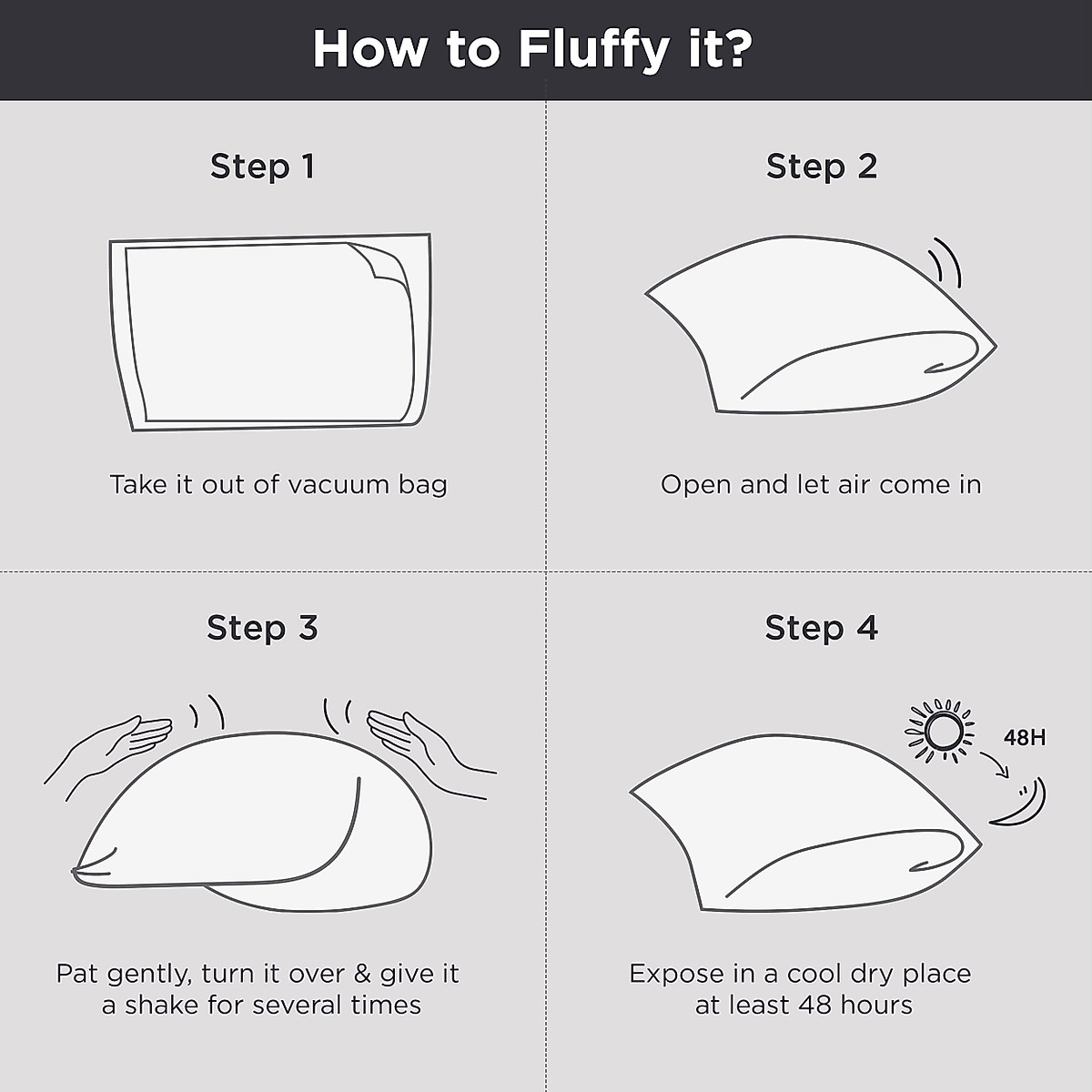 How to Fluffy it?

Step 1

Take it out of vacuum bag

Step 2

Open and let air come in

Step 3

Pat gently, turn it over & give it a shake for several times

Step 4

48H

Expose in a cool dry place at least 48 hours