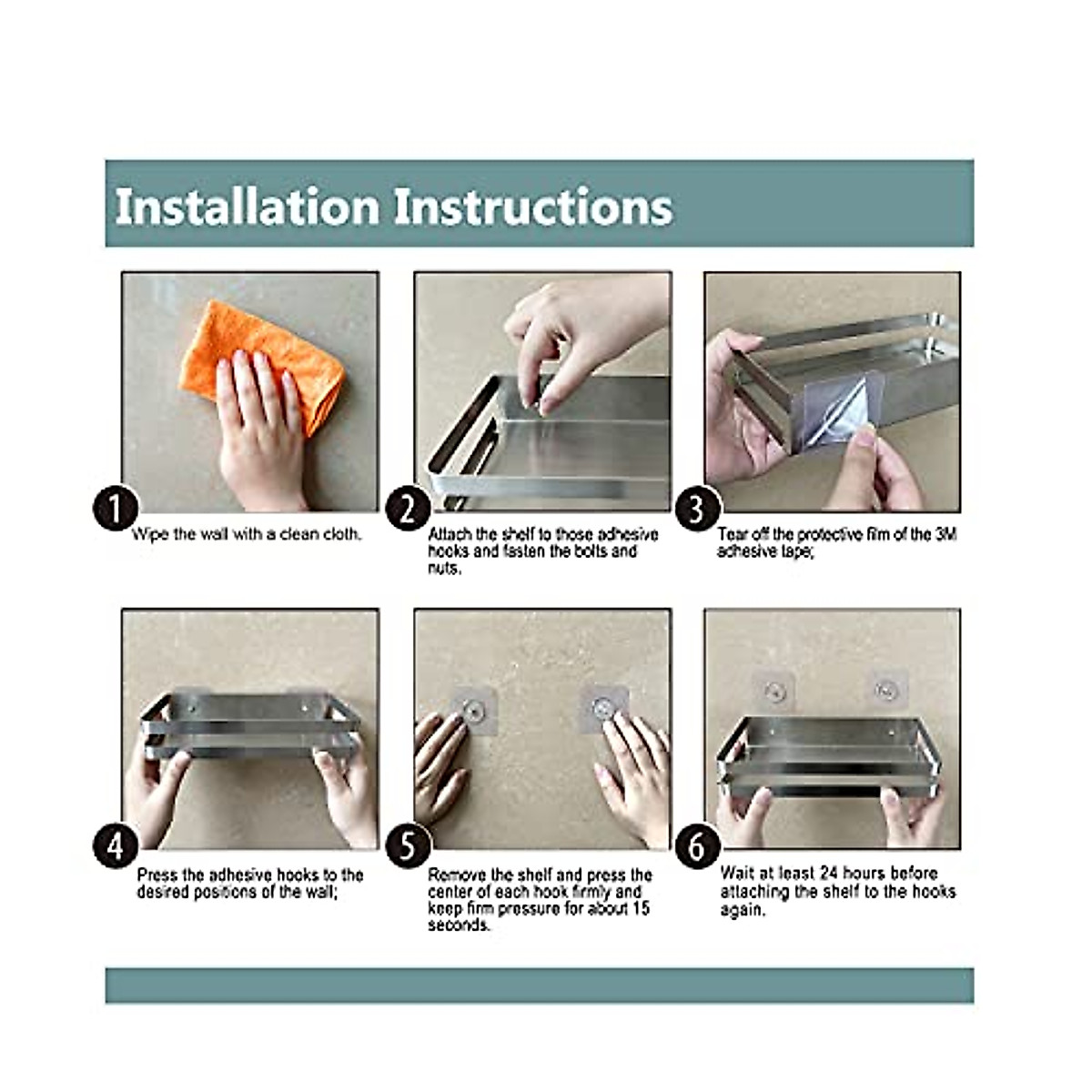 Installation Instructions

1 Wipe the wall with a clean cloth.

2 Attach the shelf to those adhesive hooks and fasten the bolts and nuts.

3 Tear off the protective film of the 3M adhesive tape;

4 Press the adhesive hooks to the desired positions of the wall;

5 Remove the shelf and press the center of each hook firmly and keep firm pressure for about 15 seconds.

6 Wait at least 24 hours before attaching the shelf to the hooks again.