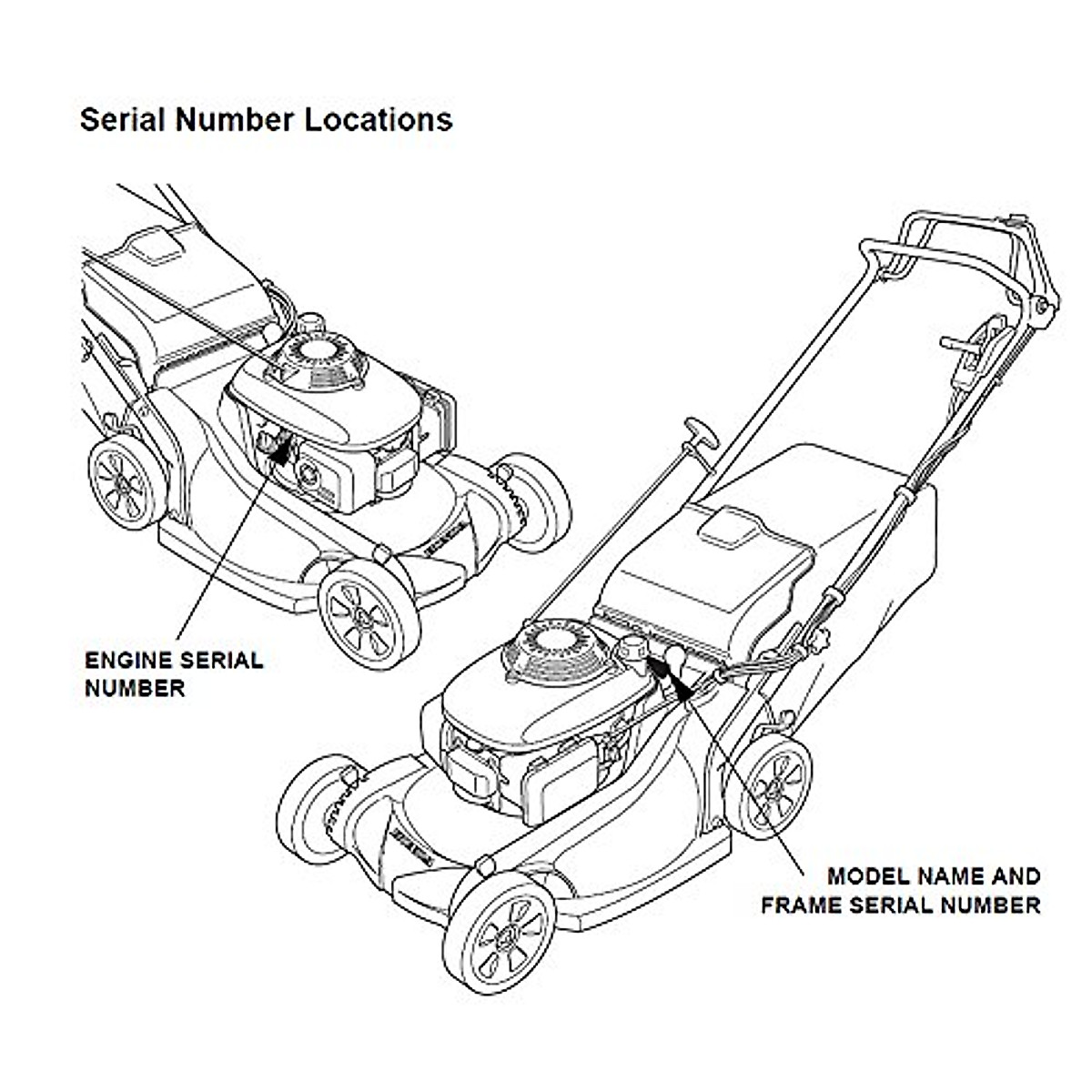 Serial Number Locations

ENGINE SERIAL NUMBER

MODEL NAME AND FRAME SERIAL NUMBER