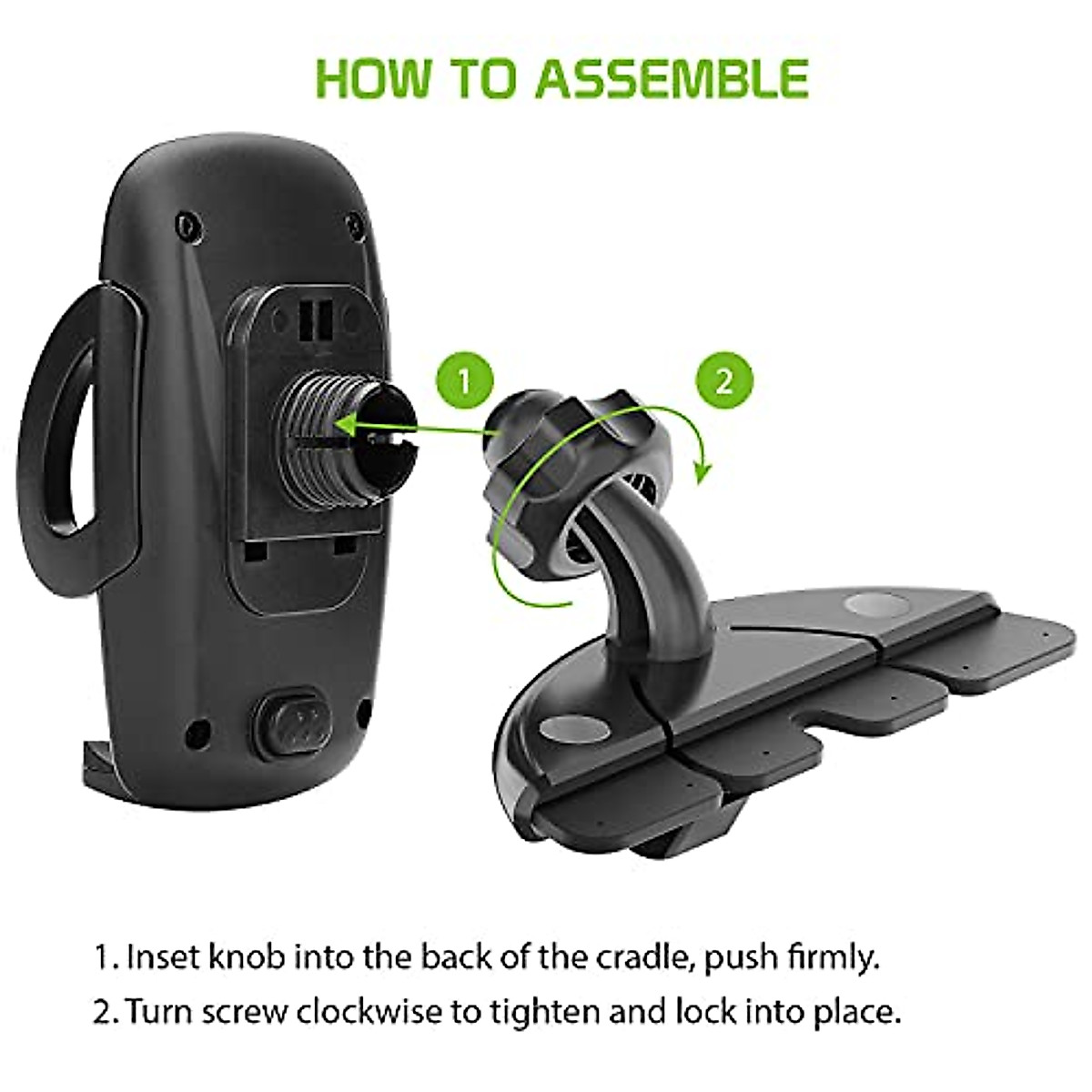 HOW TO ASSEMBLE

1

2

1. Inset knob into the back of the cradle, push firmly.
2. Turn screw clockwise to tighten and lock into place.