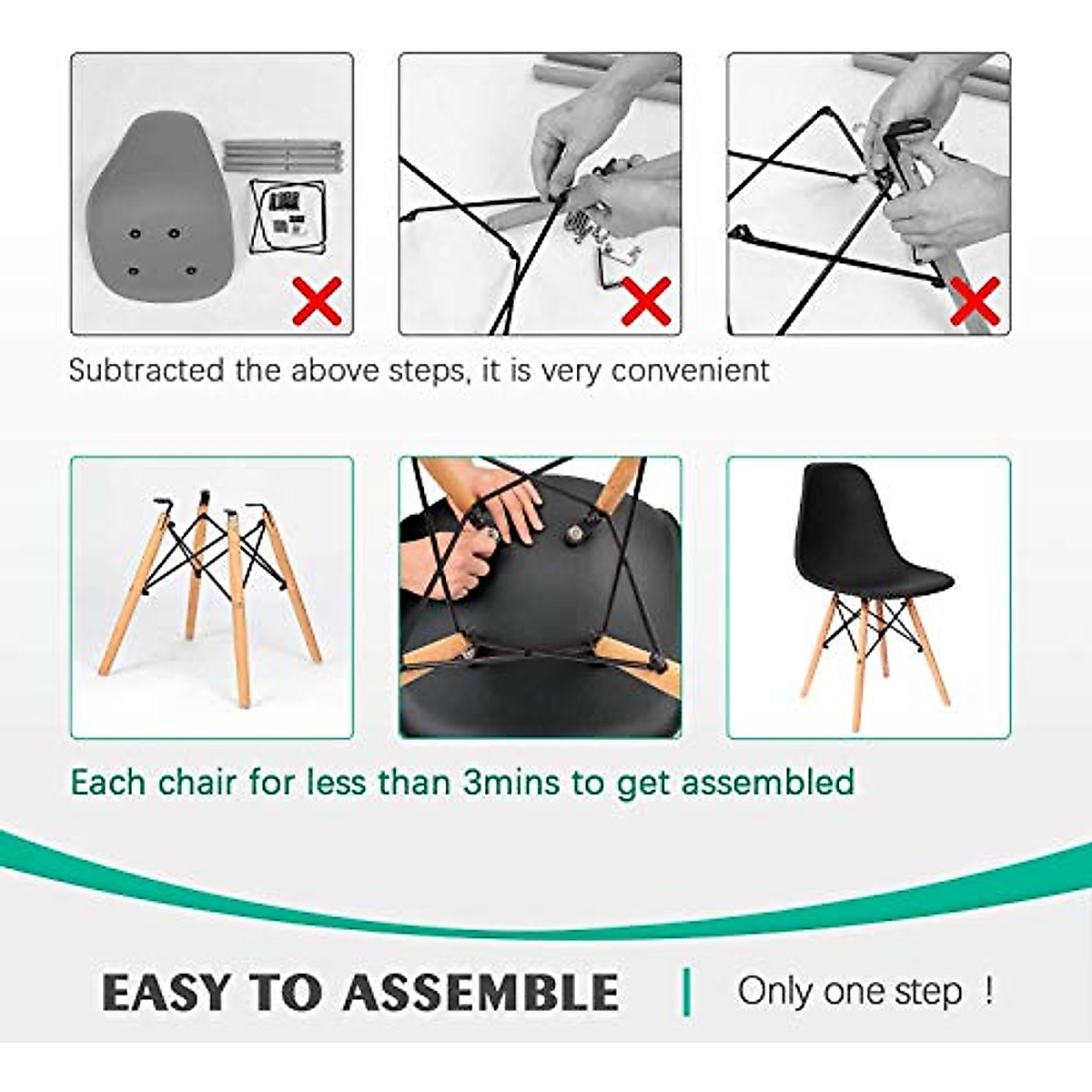 Subtracted the above steps, it is very convenient

Each chair for less than 3mins to get assembled

EASY TO ASSEMBLE | Only one step !