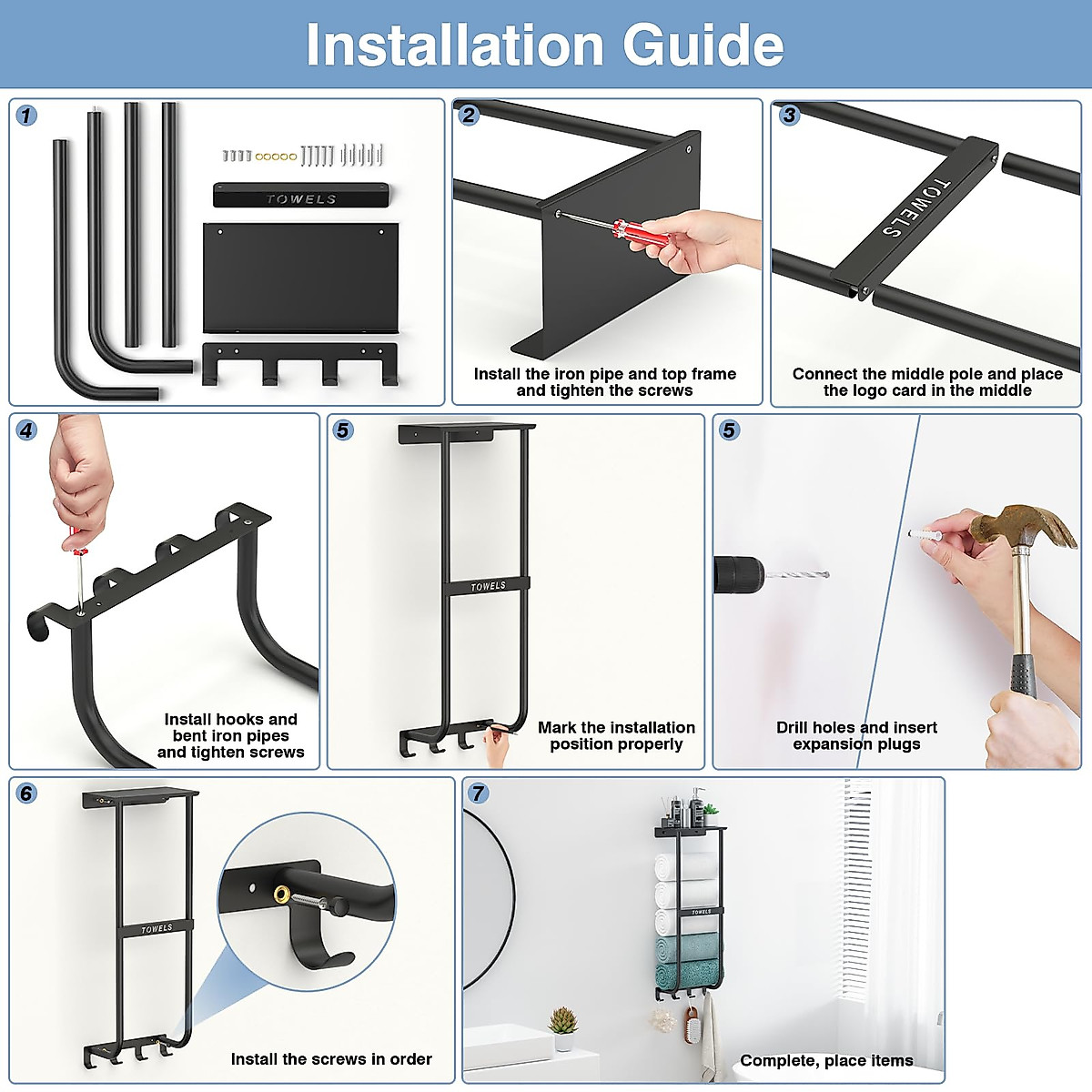 Installation Guide

1

TOWELS

2

Install the iron pipe and top frame and tighten the screws

3

TOWELS

Connect the middle pole and place the logo card in the middle

4

Install hooks and bent iron pipes and tighten screws

5

TOWELS

Mark the installation position properly

5

Drill holes and insert expansion plugs

6

TOWELS

Install the screws in order

7

TOWELS

Complete, place items