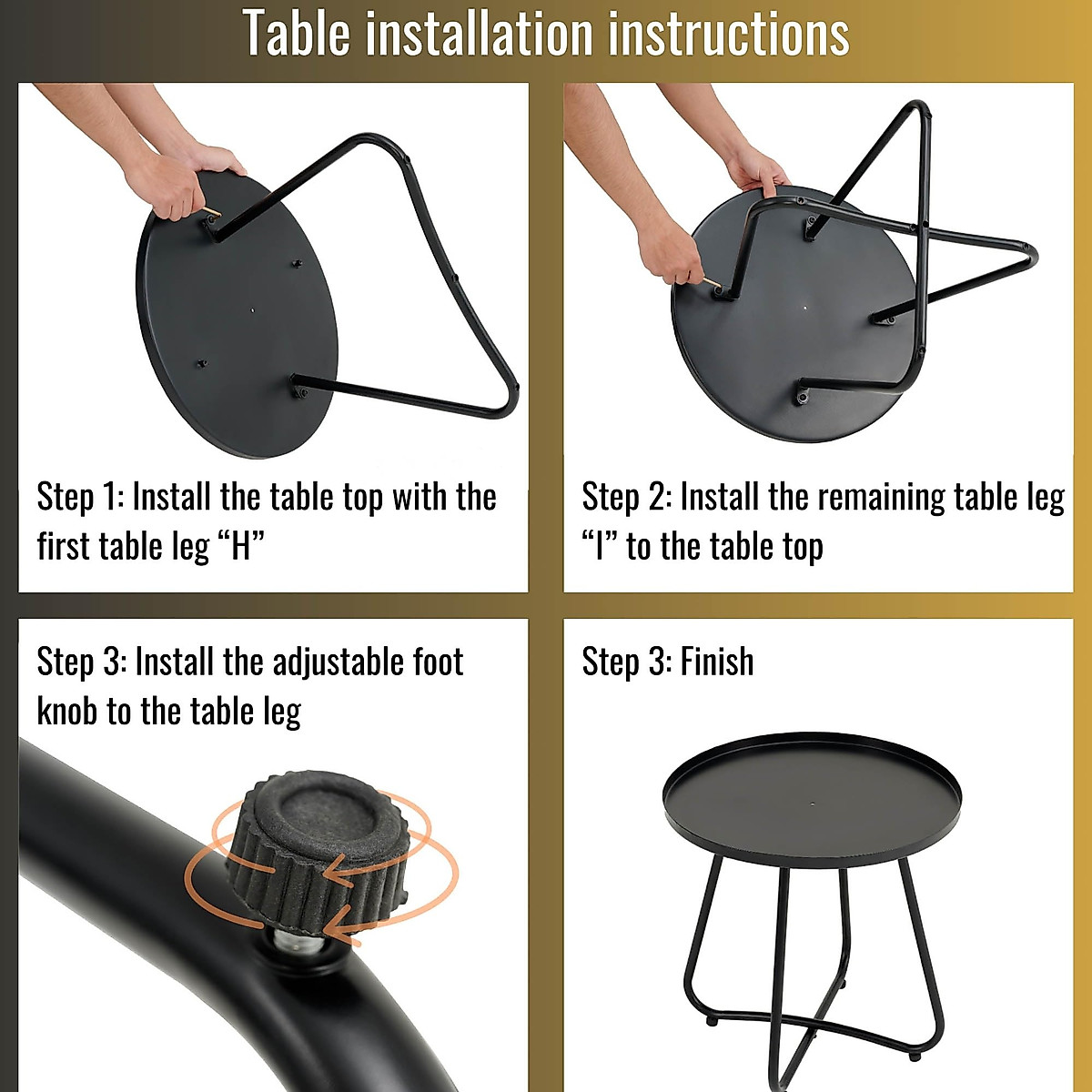 Table installation instructions

Step 1: Install the table top with the first table leg “H”

Step 2: Install the remaining table leg “I” to the table top

Step 3: Install the adjustable foot knob to the table leg

Step 3: Finish