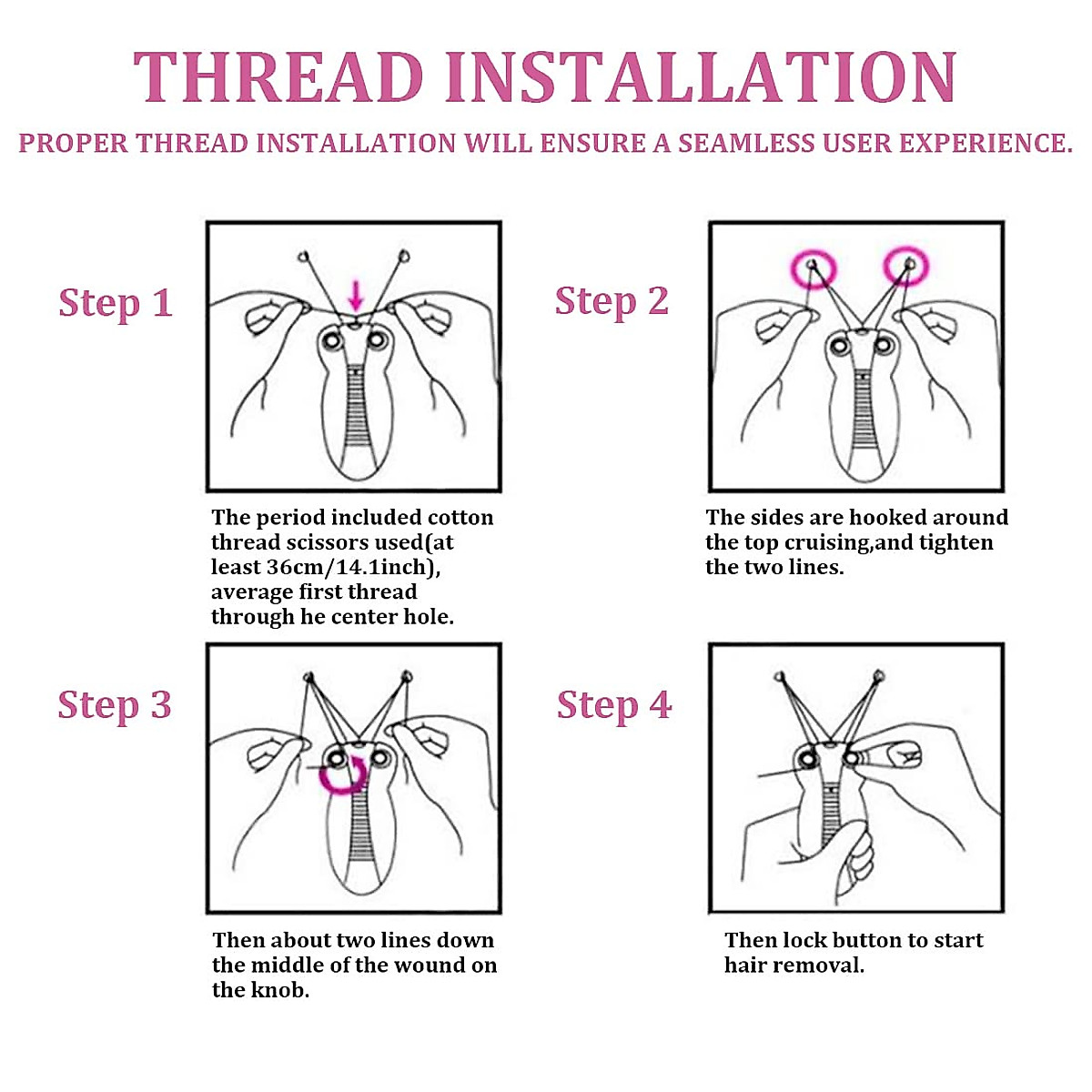 THREAD INSTALLATION

PROPER THREAD INSTALLATION WILL ENSURE A SEAMLESS USER EXPERIENCE.

Step 1

The period included cotton thread scissors used(at least 36cm/14.1inch), average first thread through he center hole.

Step 2

The sides are hooked around the top cruising,and tighten the two lines.

Step 3

Then about two lines down the middle of the wound on the knob.

Step 4

Then lock button to start hair removal.