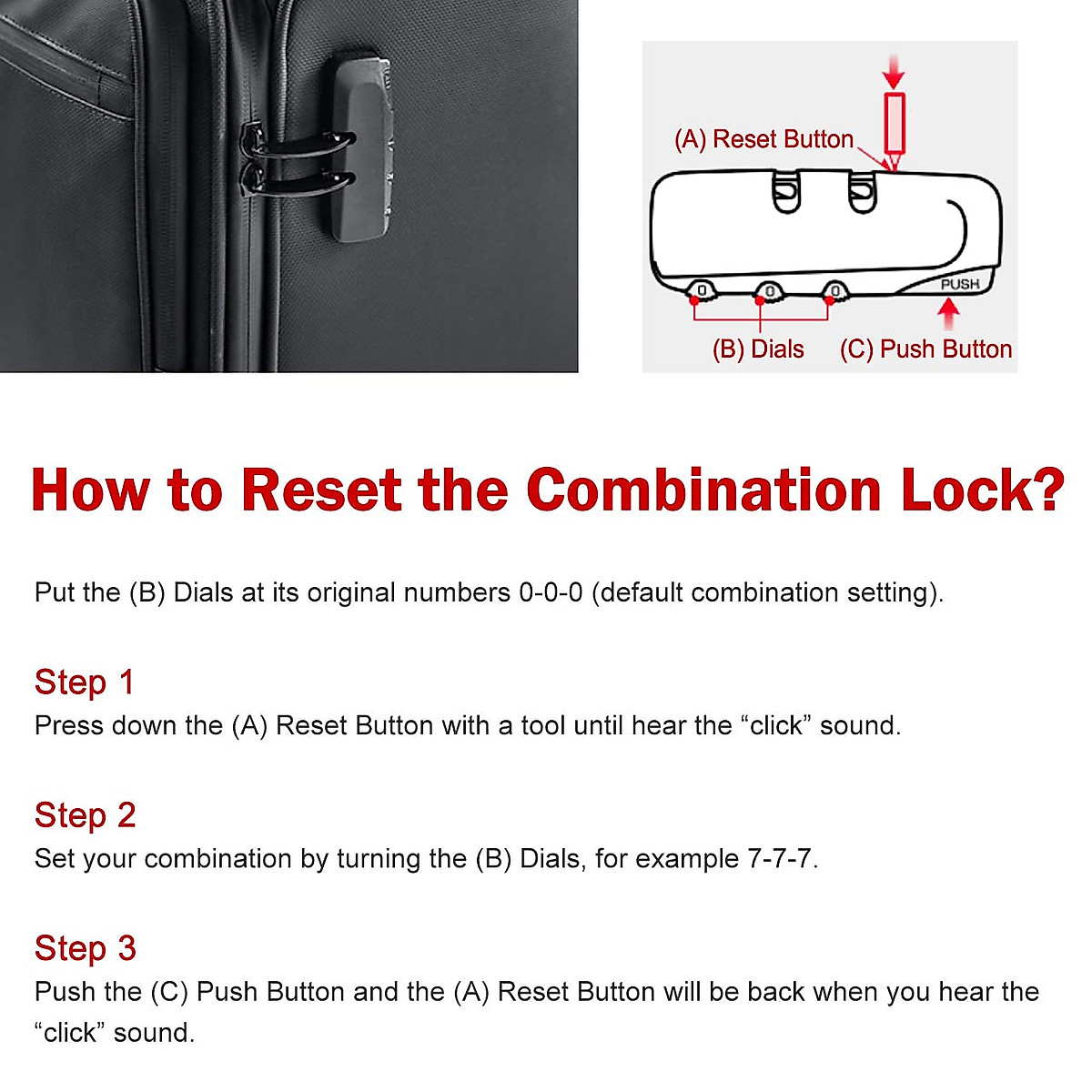 (A) Reset Button

0 0 0

PUSH

(B) Dials (C) Push Button

How to Reset the Combination Lock?

Put the (B) Dials at its original numbers 0-0-0 (default combination setting).

Step 1
Press down the (A) Reset Button with a tool until hear the “click” sound.

Step 2
Set your combination by turning the (B) Dials, for example 7-7-7.

Step 3
Push the (C) Push Button and the (A) Reset Button will be back when you hear the “click” sound.