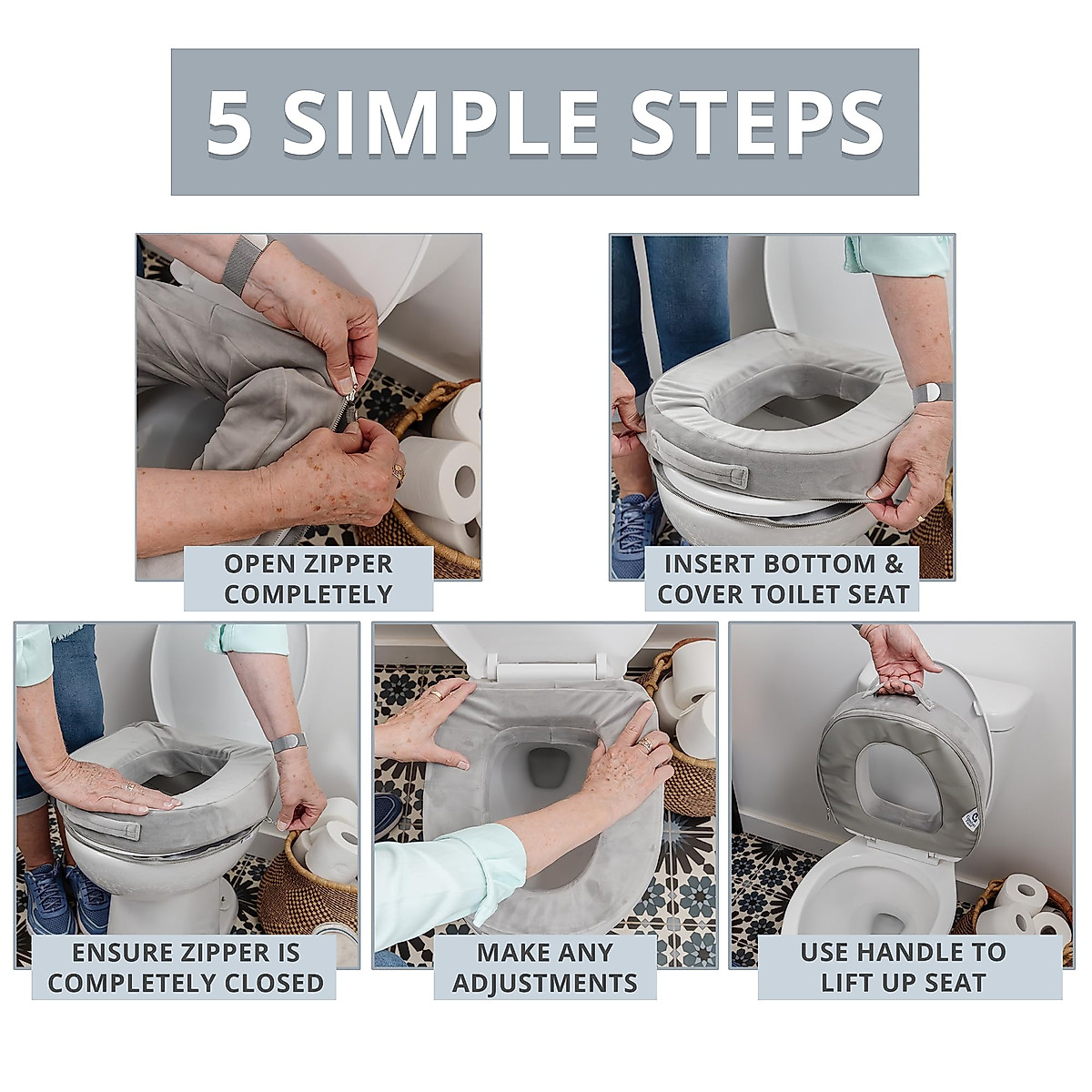 5 SIMPLE STEPS

OPEN ZIPPER COMPLETELY

INSERT BOTTOM & COVER TOILET SEAT

ENSURE ZIPPER IS COMPLETELY CLOSED

MAKE ANY ADJUSTMENTS

USE HANDLE TO LIFT UP SEAT