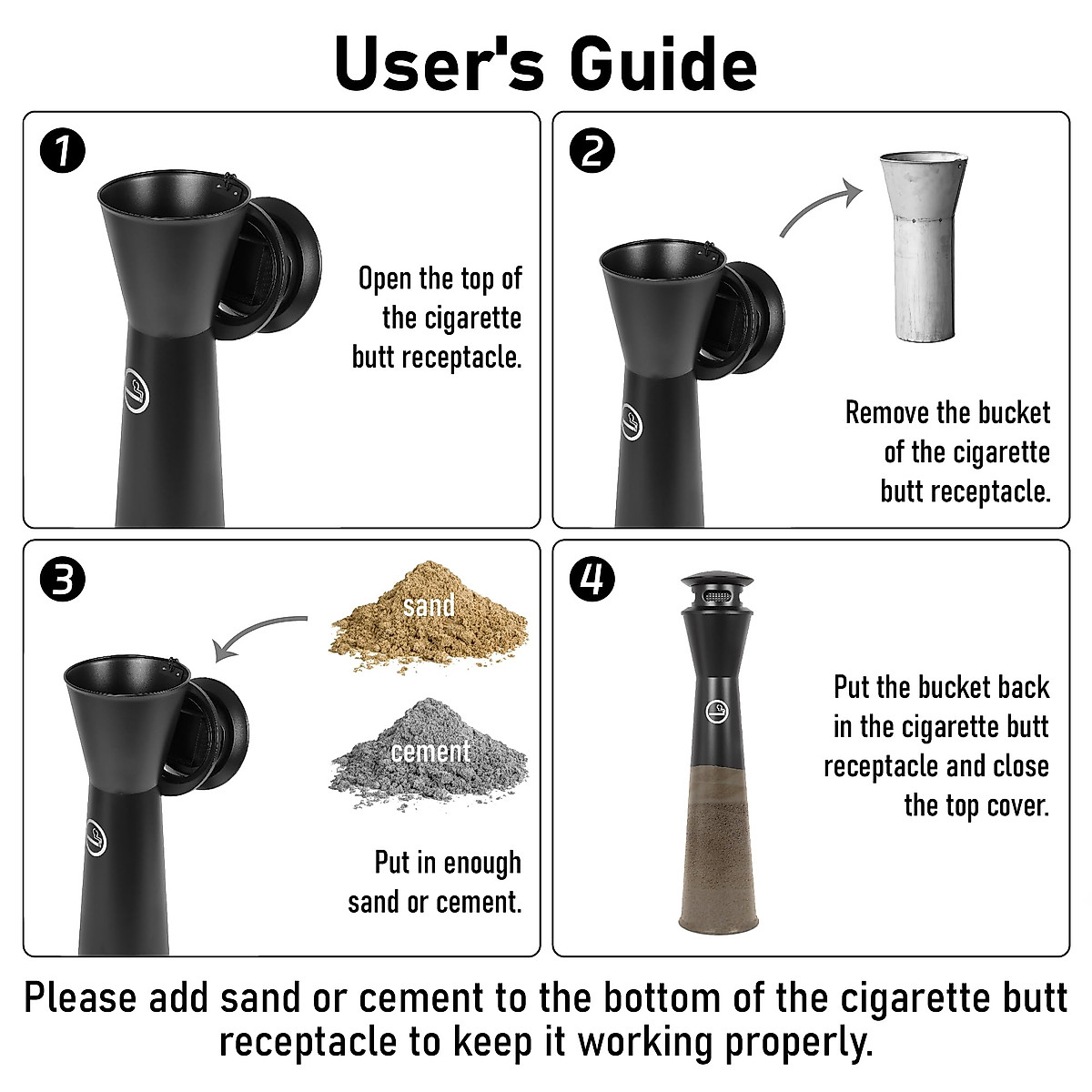 User's Guide

1

Open the top of the cigarette butt receptacle.

2

Remove the bucket of the cigarette butt receptacle.

3

sand

cement

Put in enough sand or cement.

4

Put the bucket back in the cigarette butt receptacle and close the top cover.

Please add sand or cement to the bottom of the cigarette butt receptacle to keep it working properly.