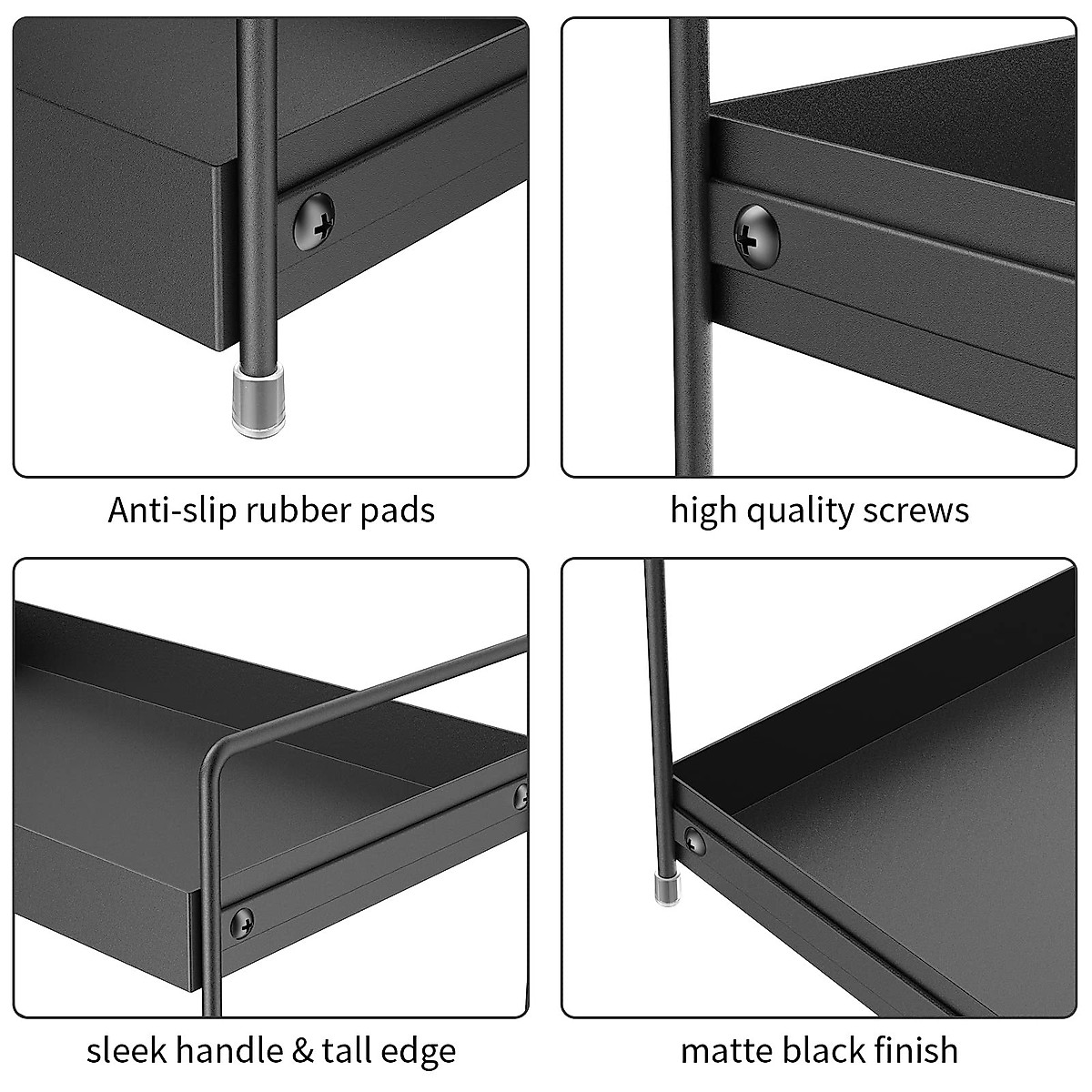 Anti-slip rubber pads

high quality screws

sleek handle & tall edge

matte black finish