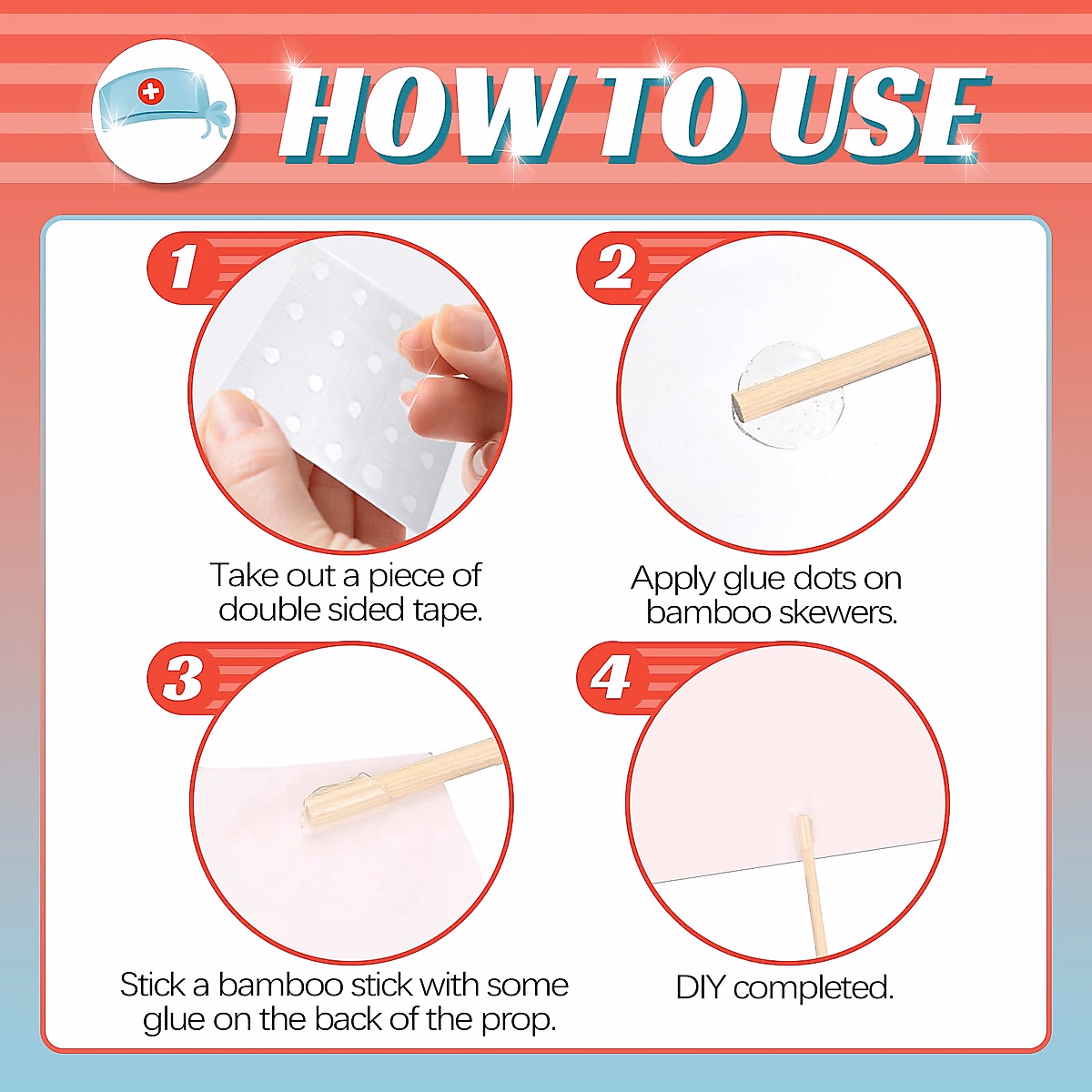 HOW TO USE

1
Take out a piece of double sided tape.

2
Apply glue dots on bamboo skewers.

3
Stick a bamboo stick with some glue on the back of the prop.

4
DIY completed.