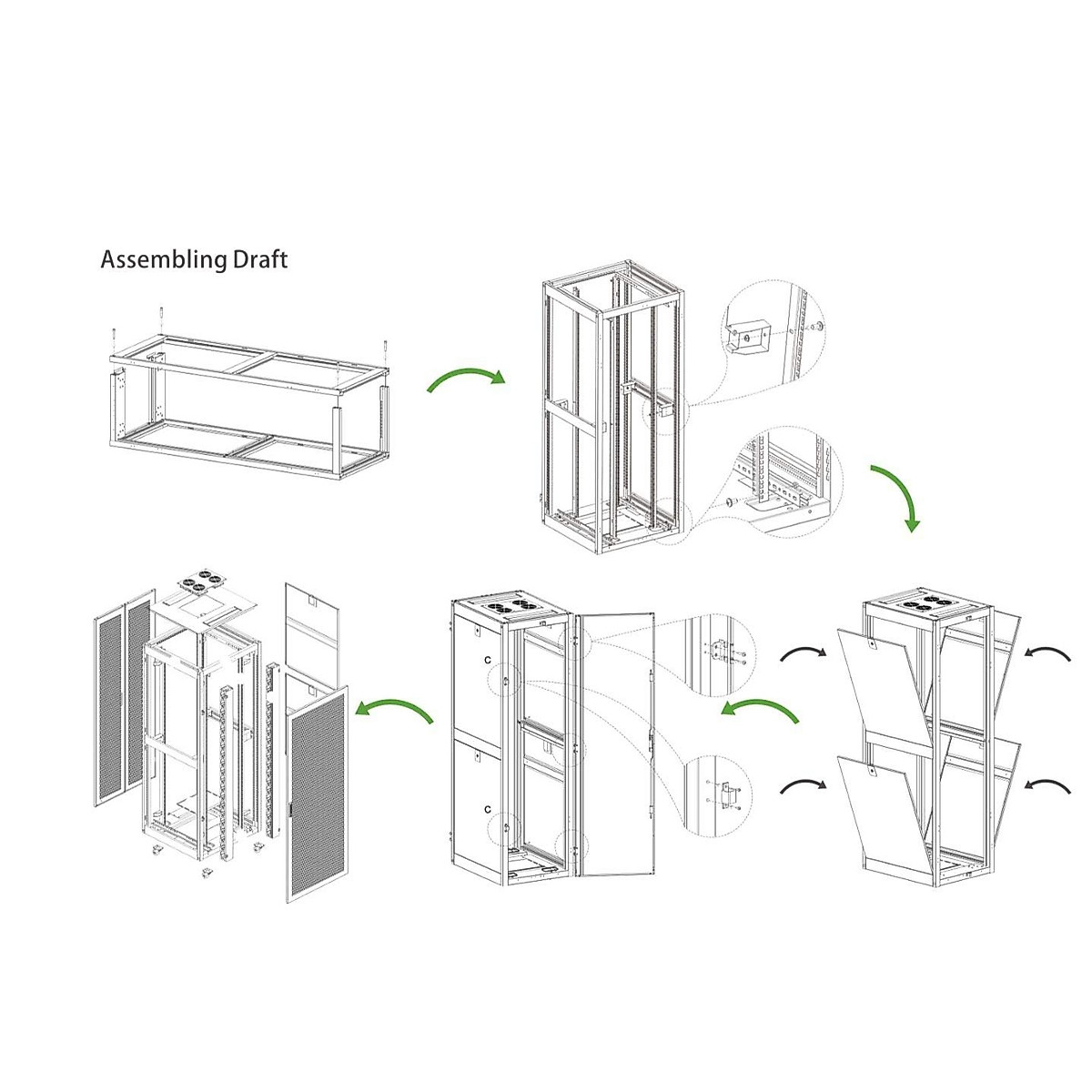 Assembling Draft

C

C