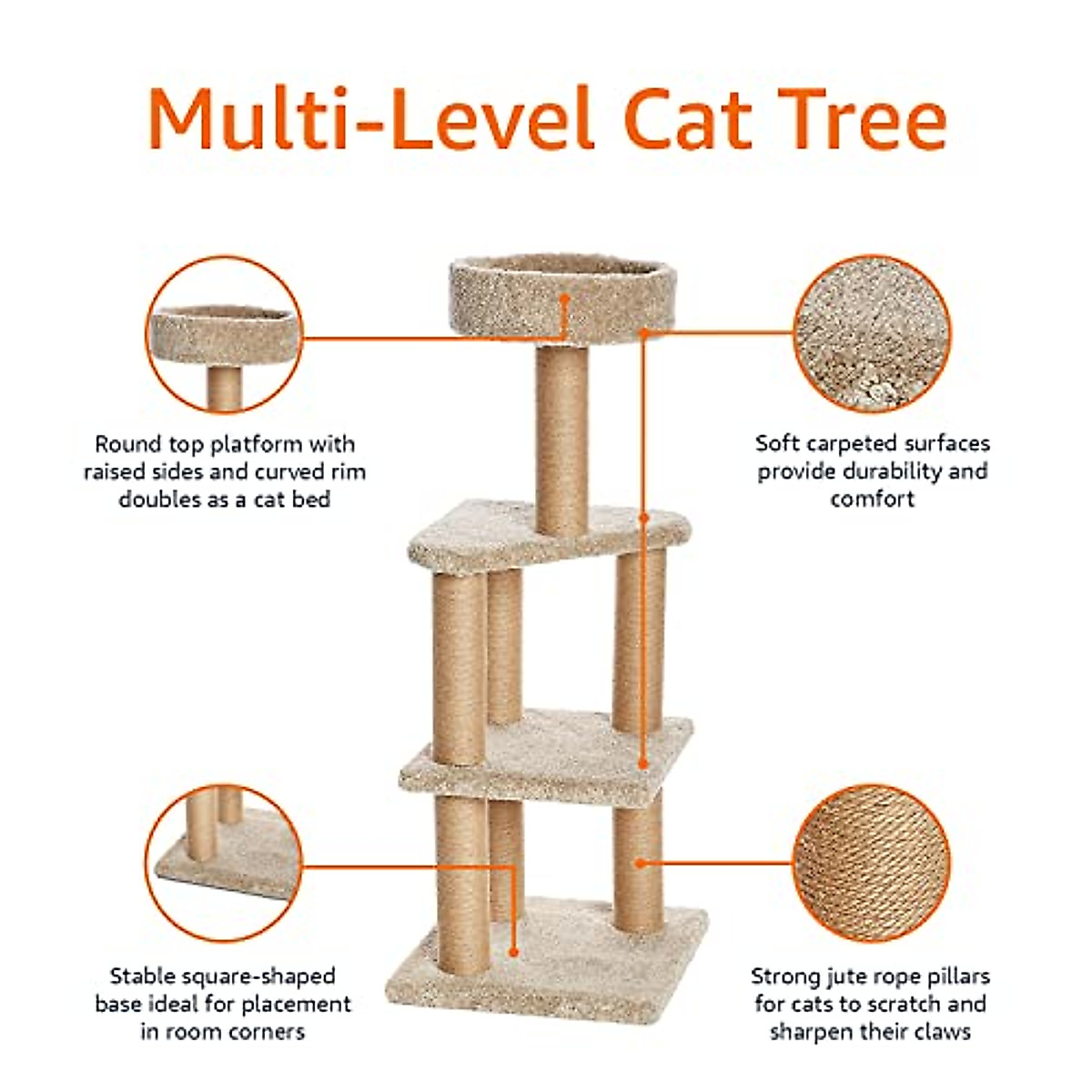 Multi-Level Cat Tree

Round top platform with raised sides and curved rim doubles as a cat bed

Soft carpeted surfaces provide durability and comfort

Stable square-shaped base ideal for placement in room corners

Strong jute rope pillars for cats to scratch and sharpen their claws