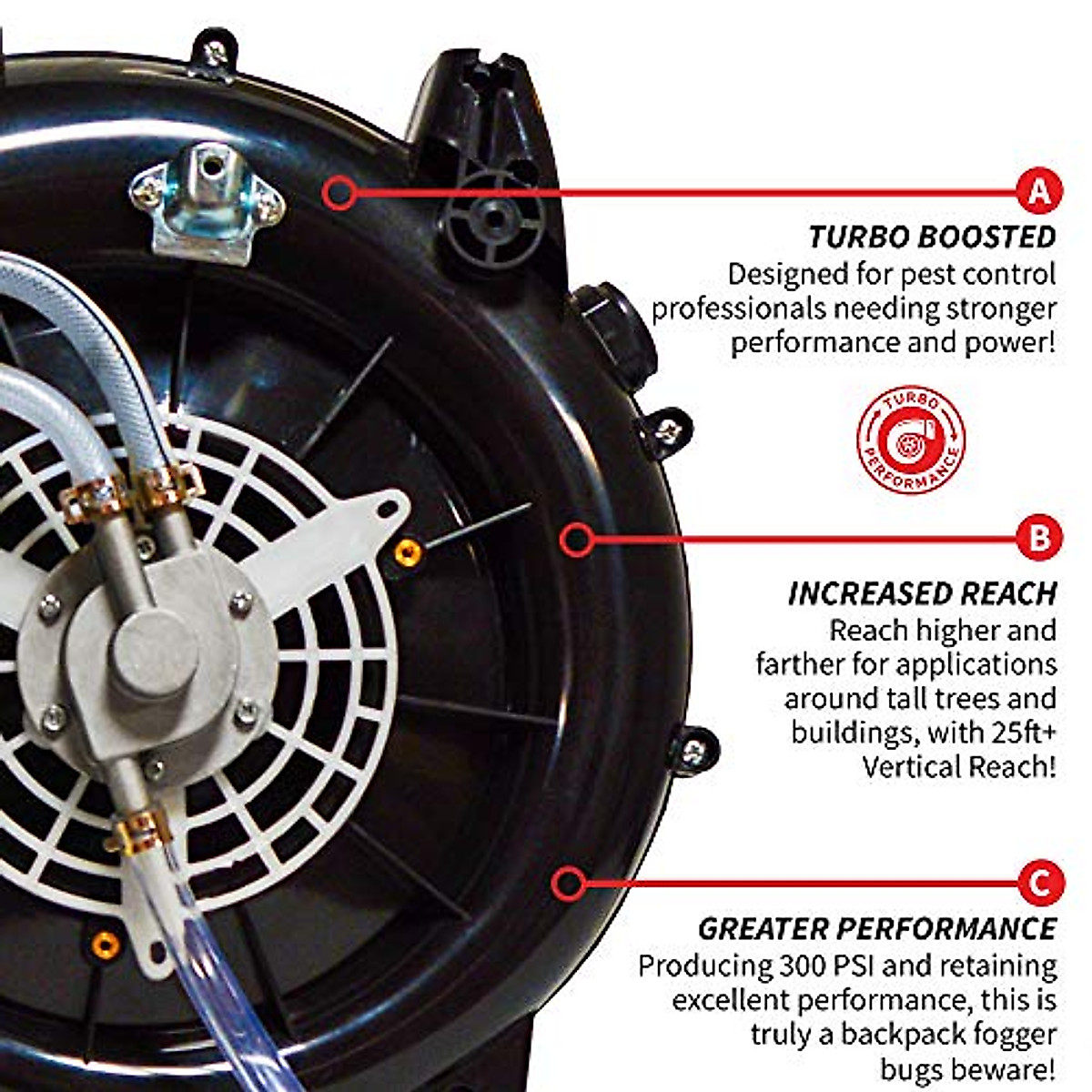 A
TURBO BOOSTED
Designed for pest control professionals needing stronger performance and power!

TURBO
PERFORMANCE

B
INCREASED REACH
Reach higher and farther for applications around tall trees and buildings, with 25ft+ Vertical Reach!

C
GREATER PERFORMANCE
Producing 300 PSI and retaining excellent performance, this is truly a backpack fogger bugs beware!