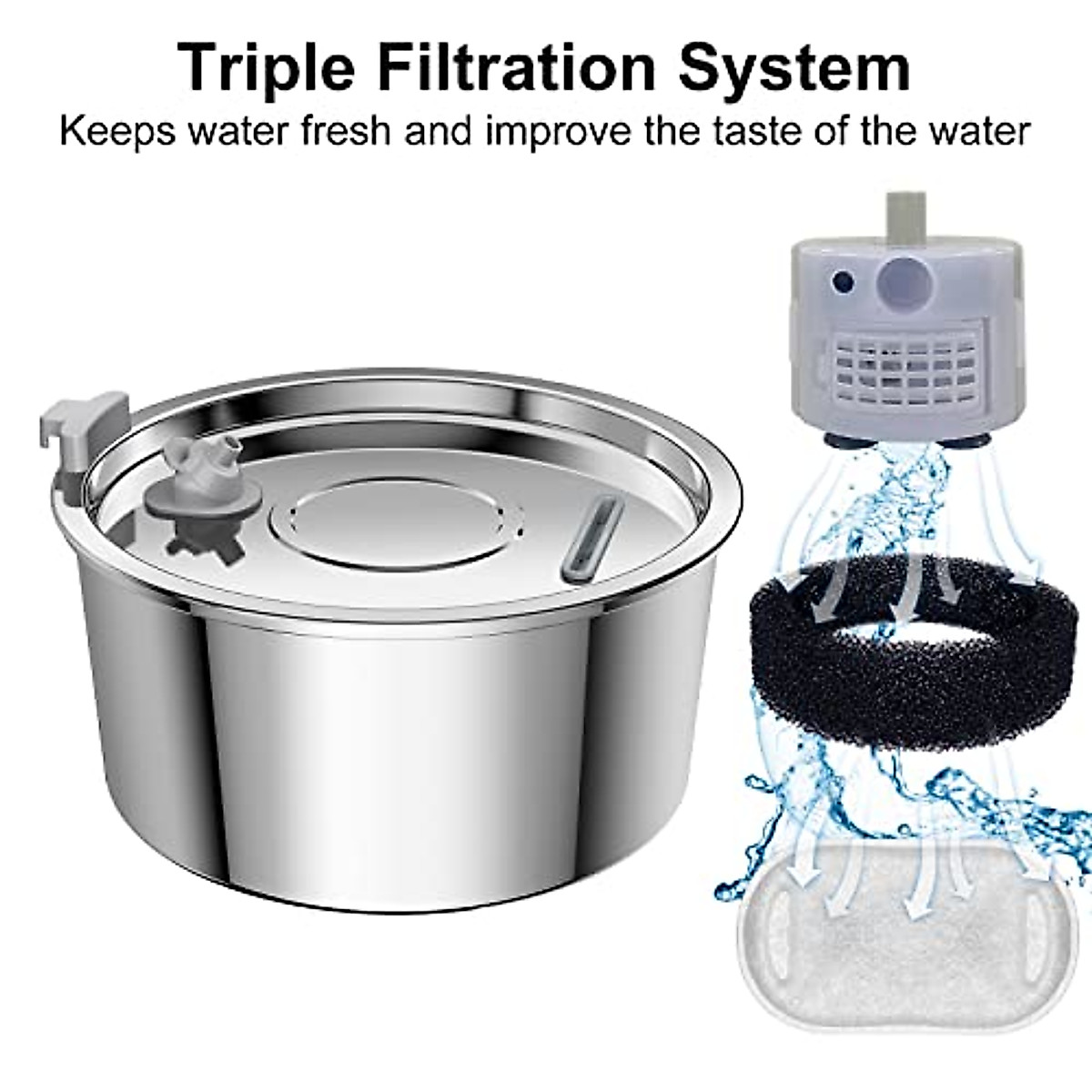 Triple Filtration System
Keeps water fresh and improve the taste of the water