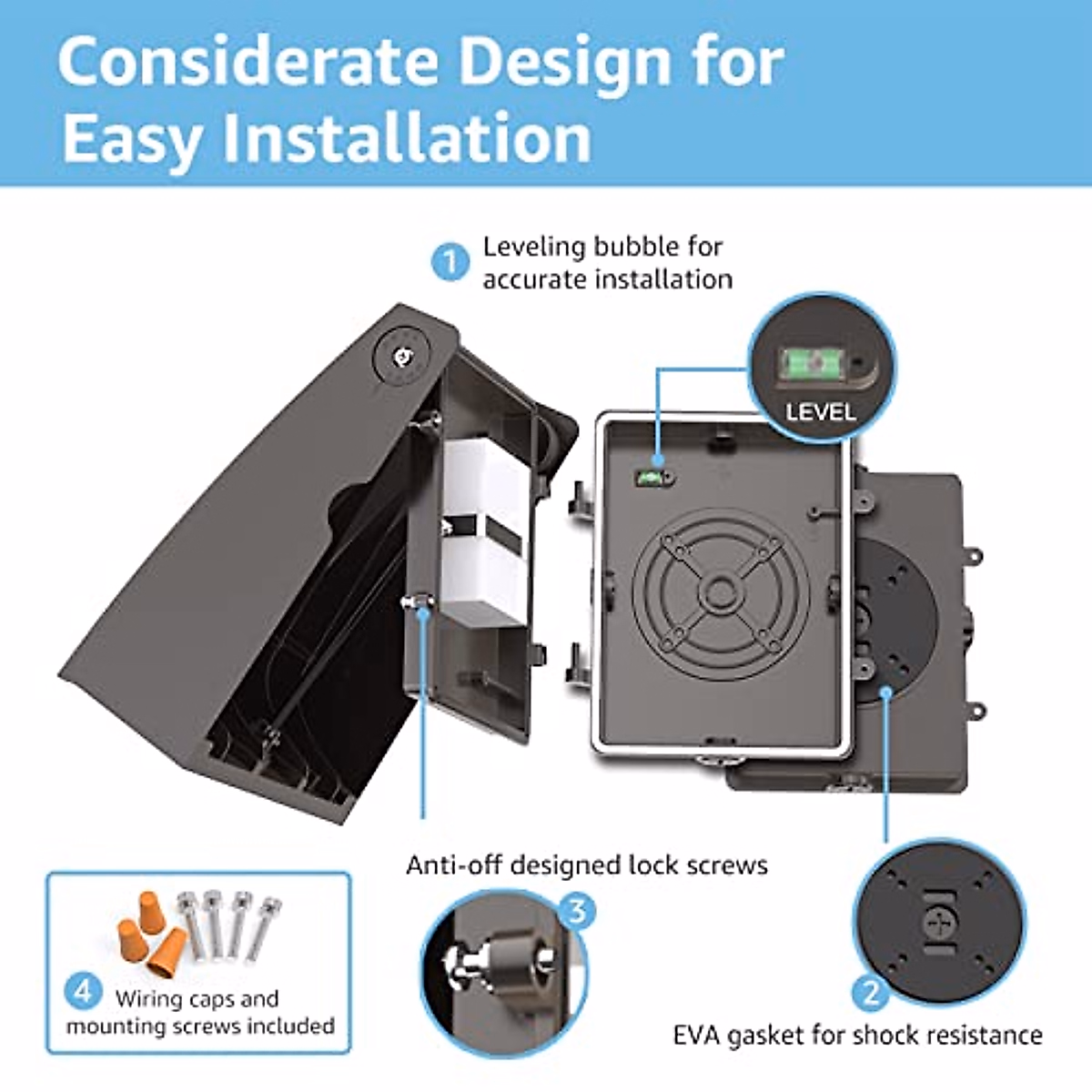 Considerate Design for Easy Installation

1 Leveling bubble for accurate installation

LEVEL

Anti-off designed lock screws

3

4 Wiring caps and mounting screws included

2

EVA gasket for shock resistance