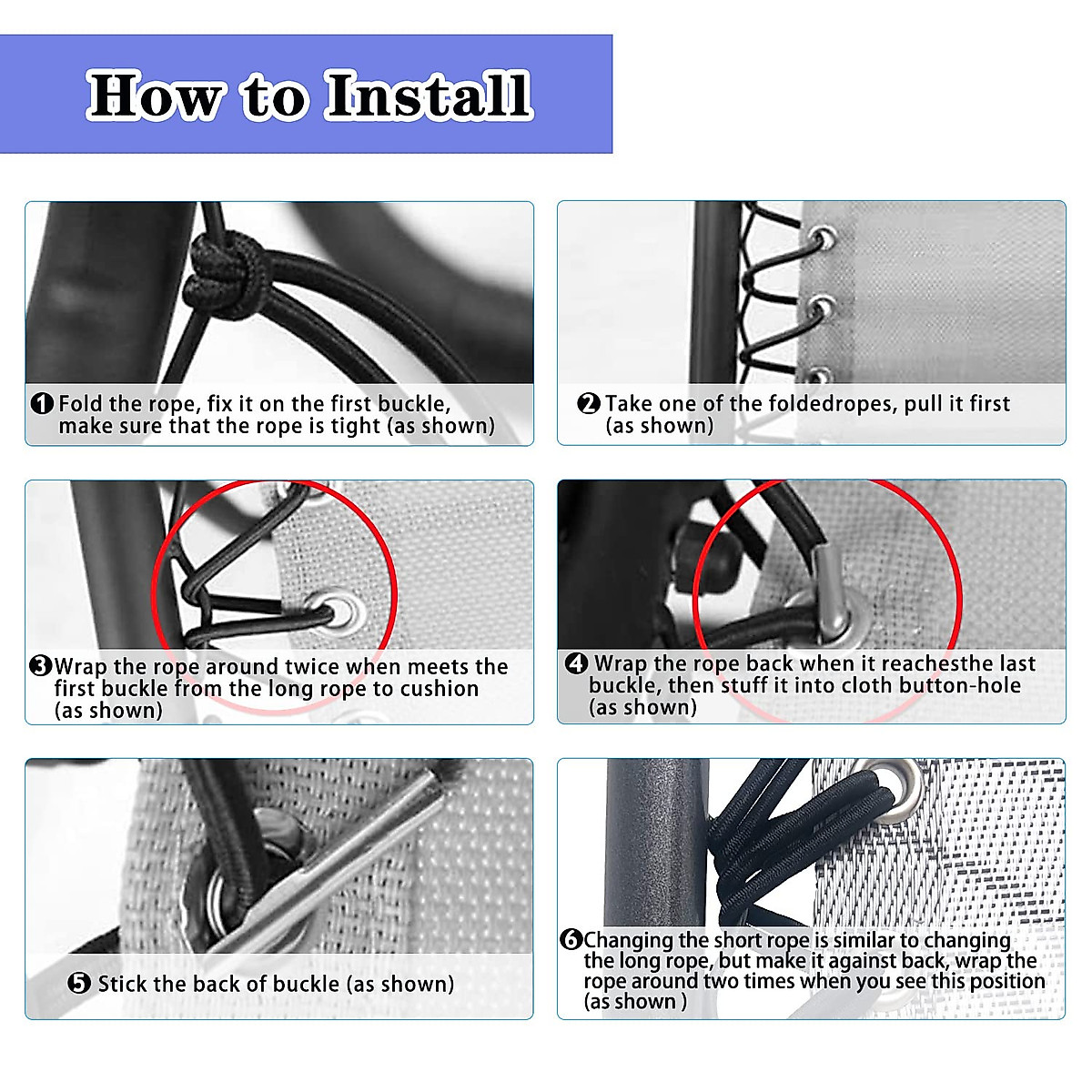 How to Install

❶ Fold the rope, fix it on the first buckle, make sure that the rope is tight (as shown)

❷ Take one of the foldedropes, pull it first (as shown)

❸ Wrap the rope around twice when meets the first buckle from the long rope to cushion (as shown)

❹ Wrap the rope back when it reachesthe last buckle, then stuff it into cloth button-hole (as shown)

❺ Stick the back of buckle (as shown)

❻ Changing the short rope is similar to changing the long rope, but make it against back, wrap the rope around two times when you see this position (as shown )