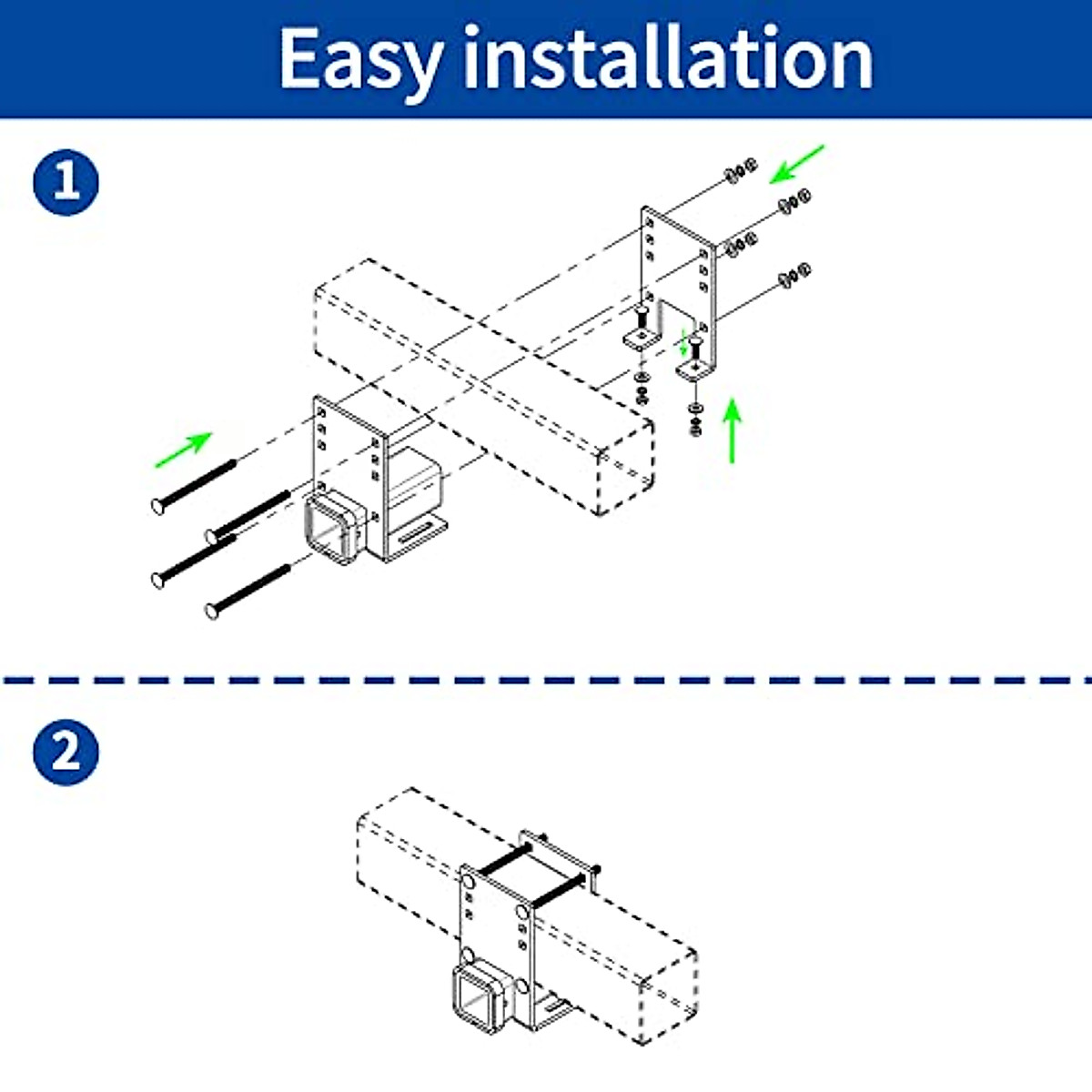 Easy installation

1

2