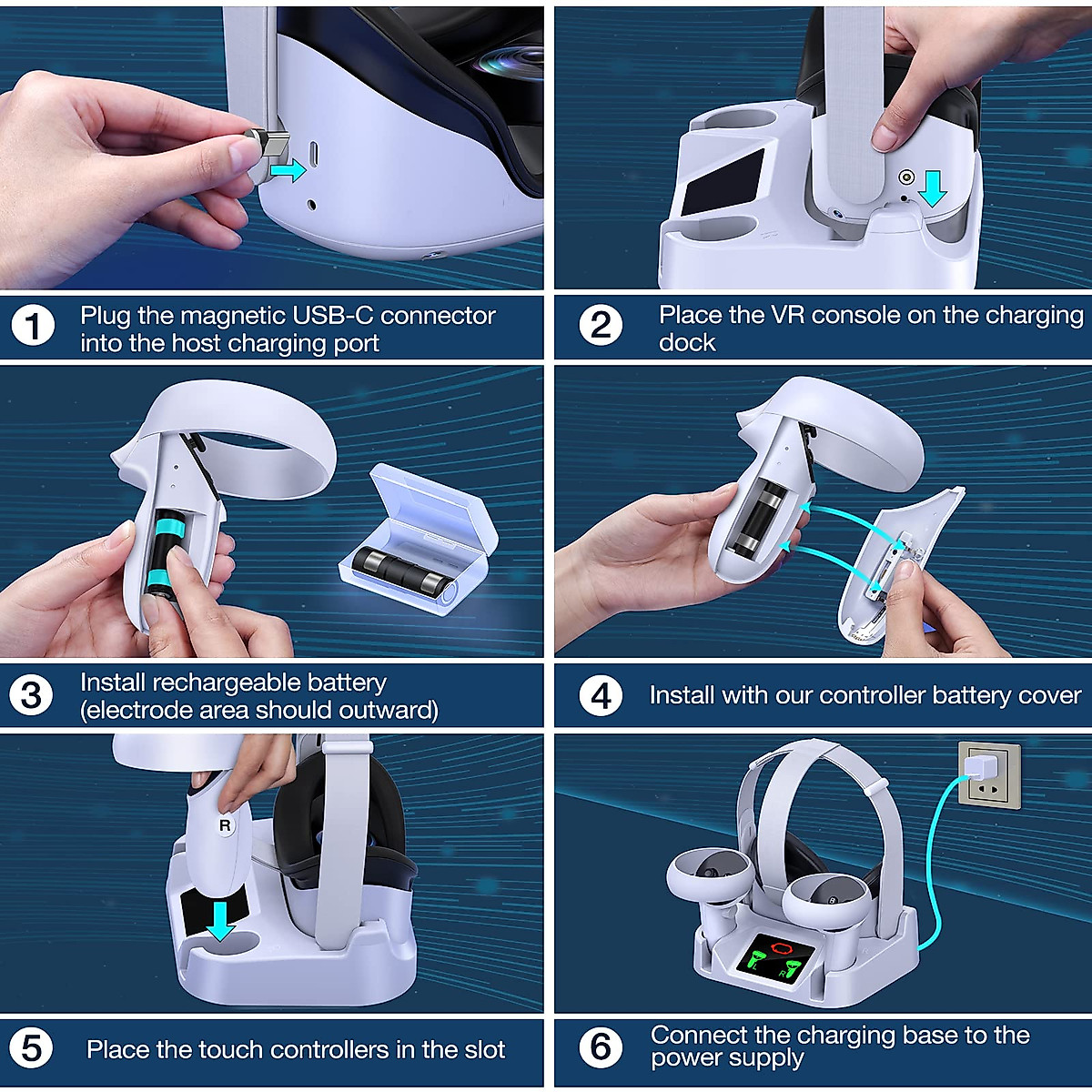 1 Plug the magnetic USB-C connector into the host charging port

2 Place the VR console on the charging dock

3 Install rechargeable battery (electrode area should outward)

4 Install with our controller battery cover

R

5 Place the touch controllers in the slot

R

6 Connect the charging base to the power supply