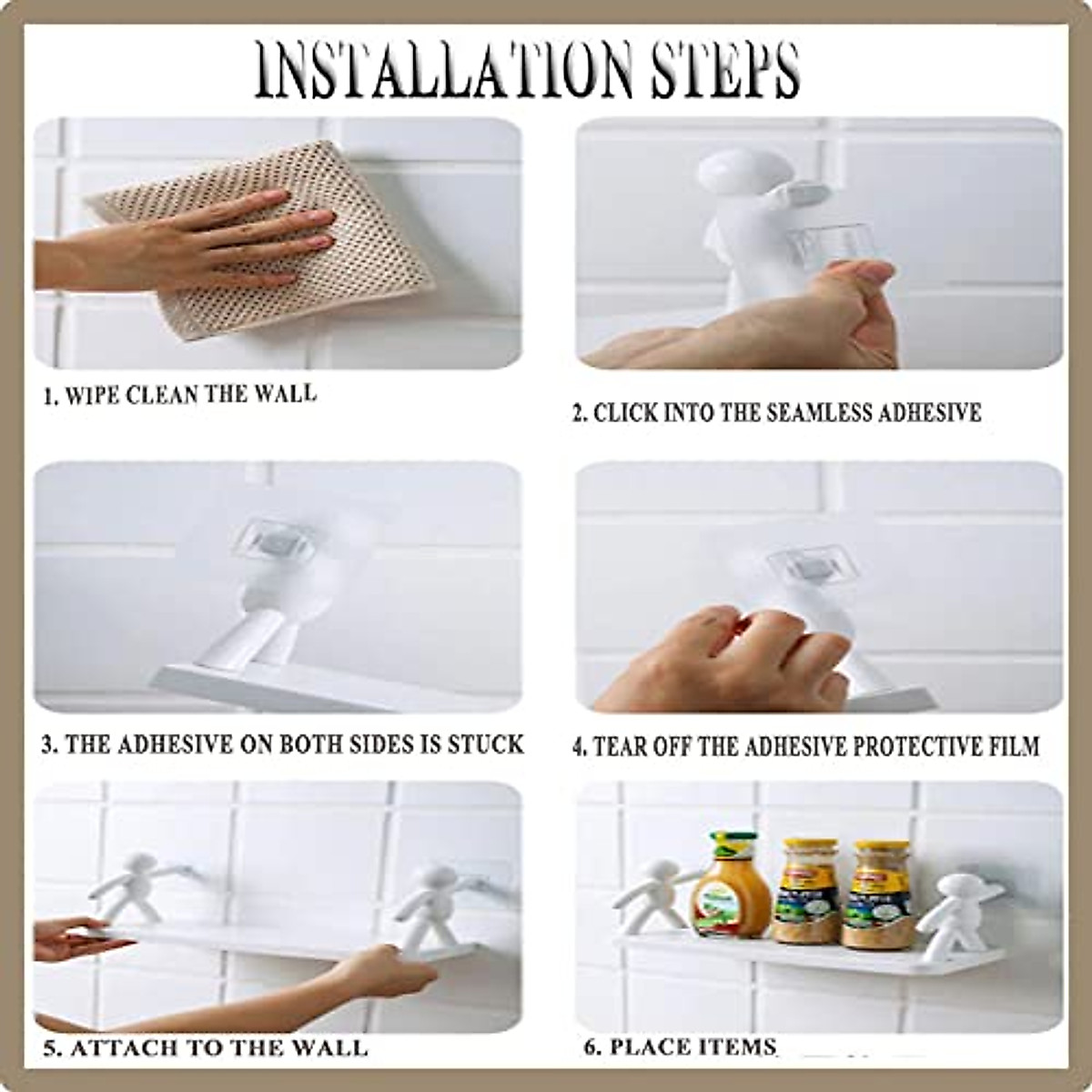 INSTALLATION STEPS

1. WIPE CLEAN THE WALL

2. CLICK INTO THE SEAMLESS ADHESIVE

3. THE ADHESIVE ON BOTH SIDES IS STUCK

4. TEAR OFF THE ADHESIVE PROTECTIVE FILM

5. ATTACH TO THE WALL

6. PLACE ITEMS