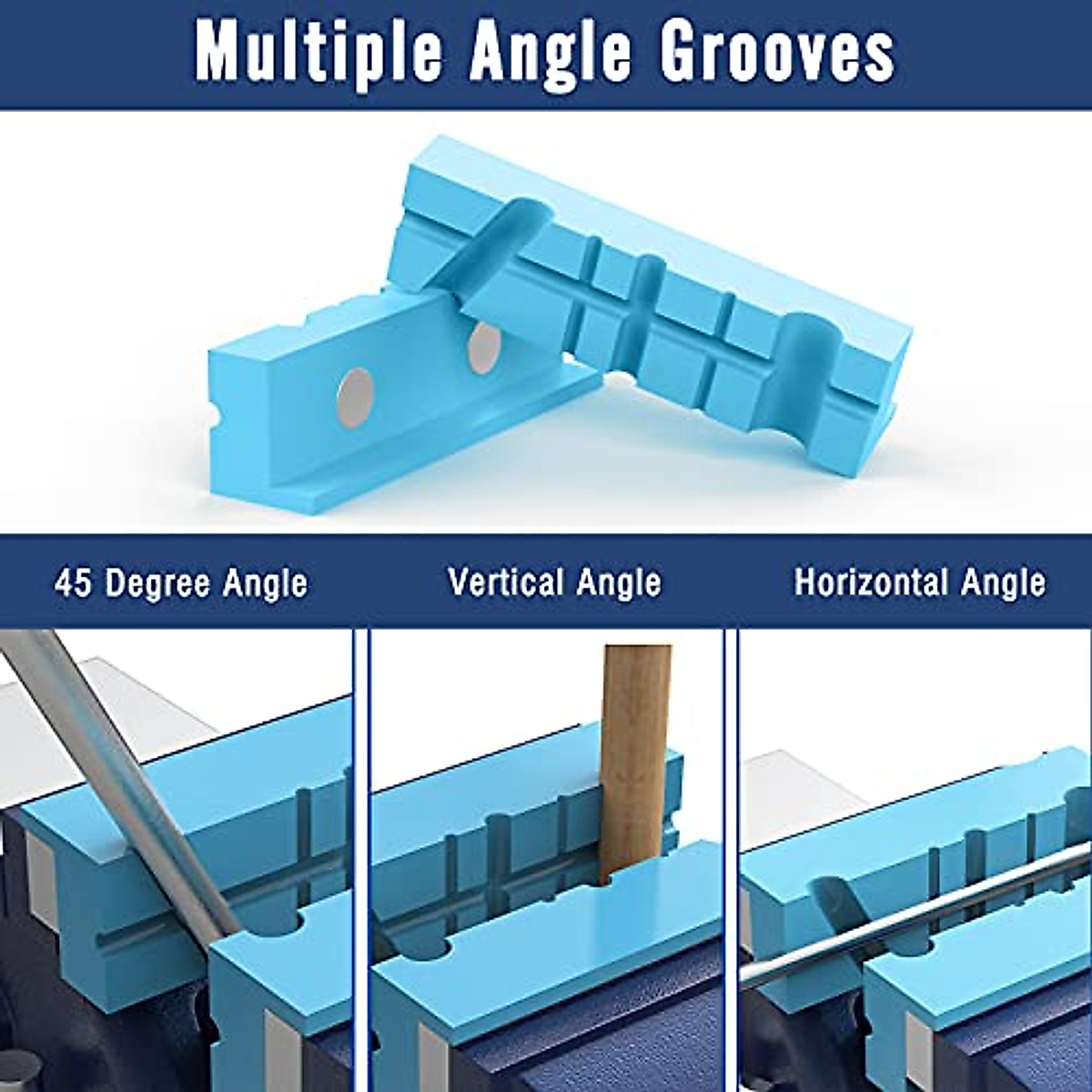 Multiple Angle Grooves

45 Degree Angle

Vertical Angle

Horizontal Angle