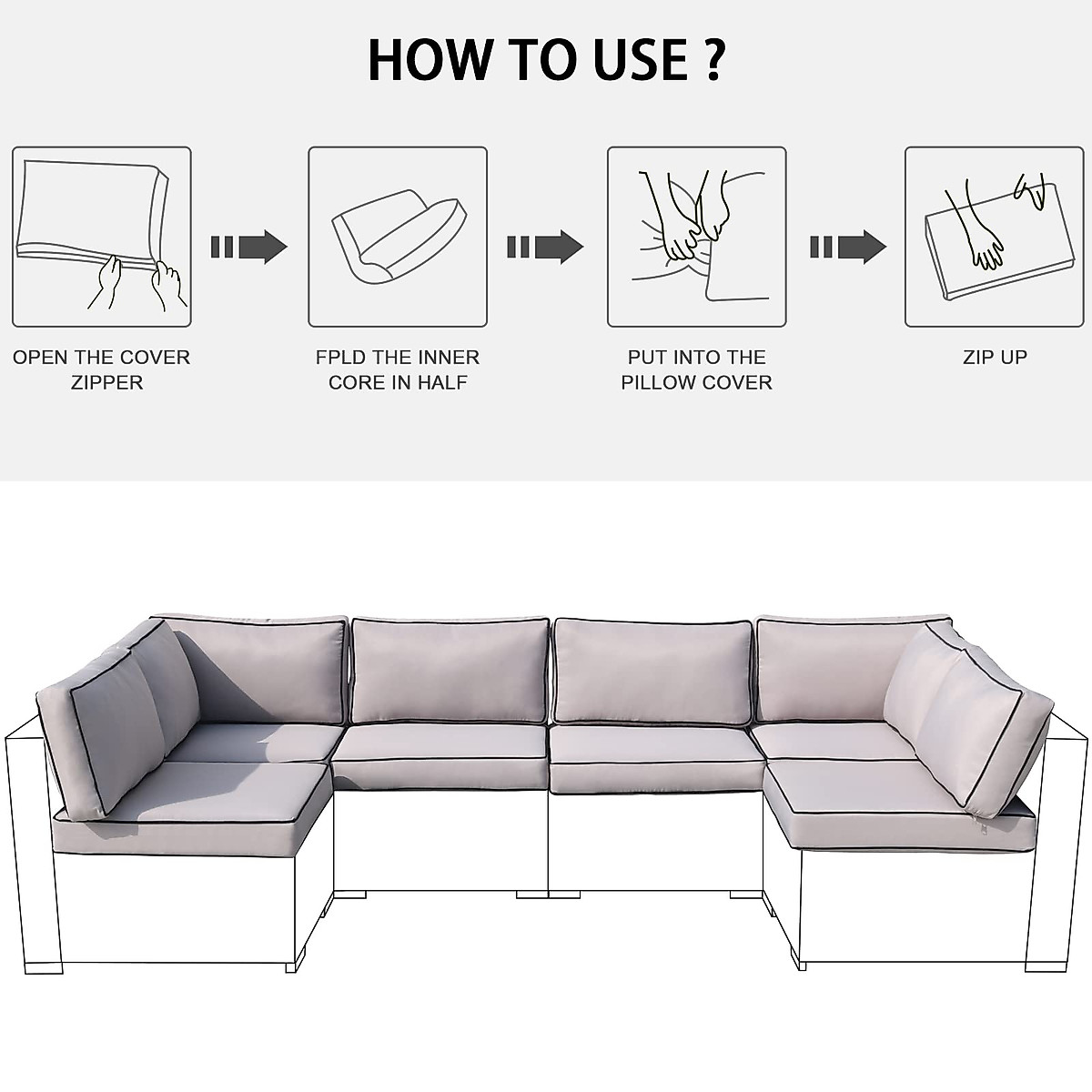 HOW TO USE ?

OPEN THE COVER ZIPPER

FPLD THE INNER CORE IN HALF

PUT INTO THE PILLOW COVER

ZIP UP