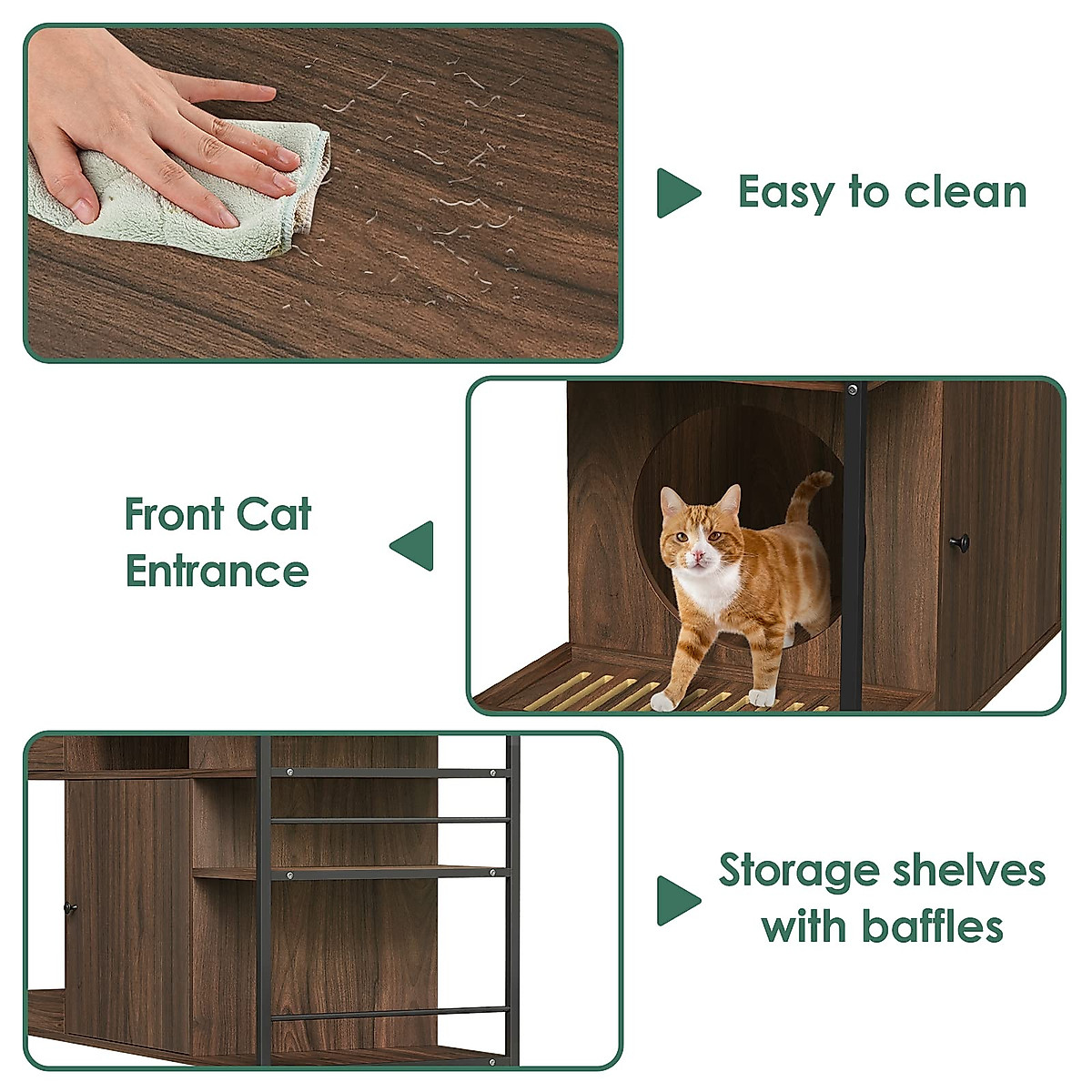 Easy to clean

Front Cat Entrance

Storage shelves with baffles