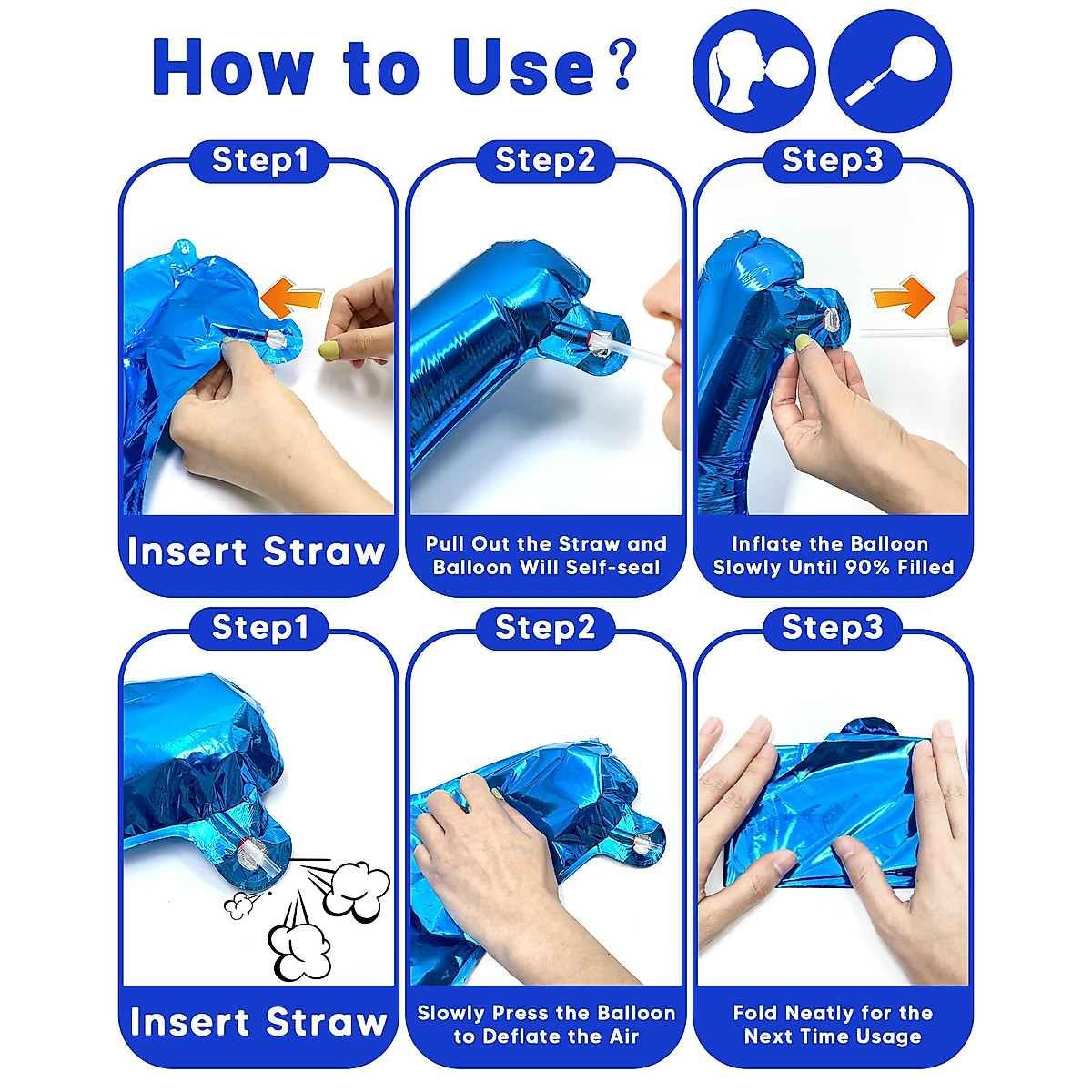 How to Use?

Step1

Insert Straw

Step2

Pull Out the Straw and Balloon Will Self-seal

Step3

Inflate the Balloon Slowly Until 90% Filled

Step1

Insert Straw

Step2

Slowly Press the Balloon to Deflate the Air

Step3

Fold Neatly for the Next Time Usage