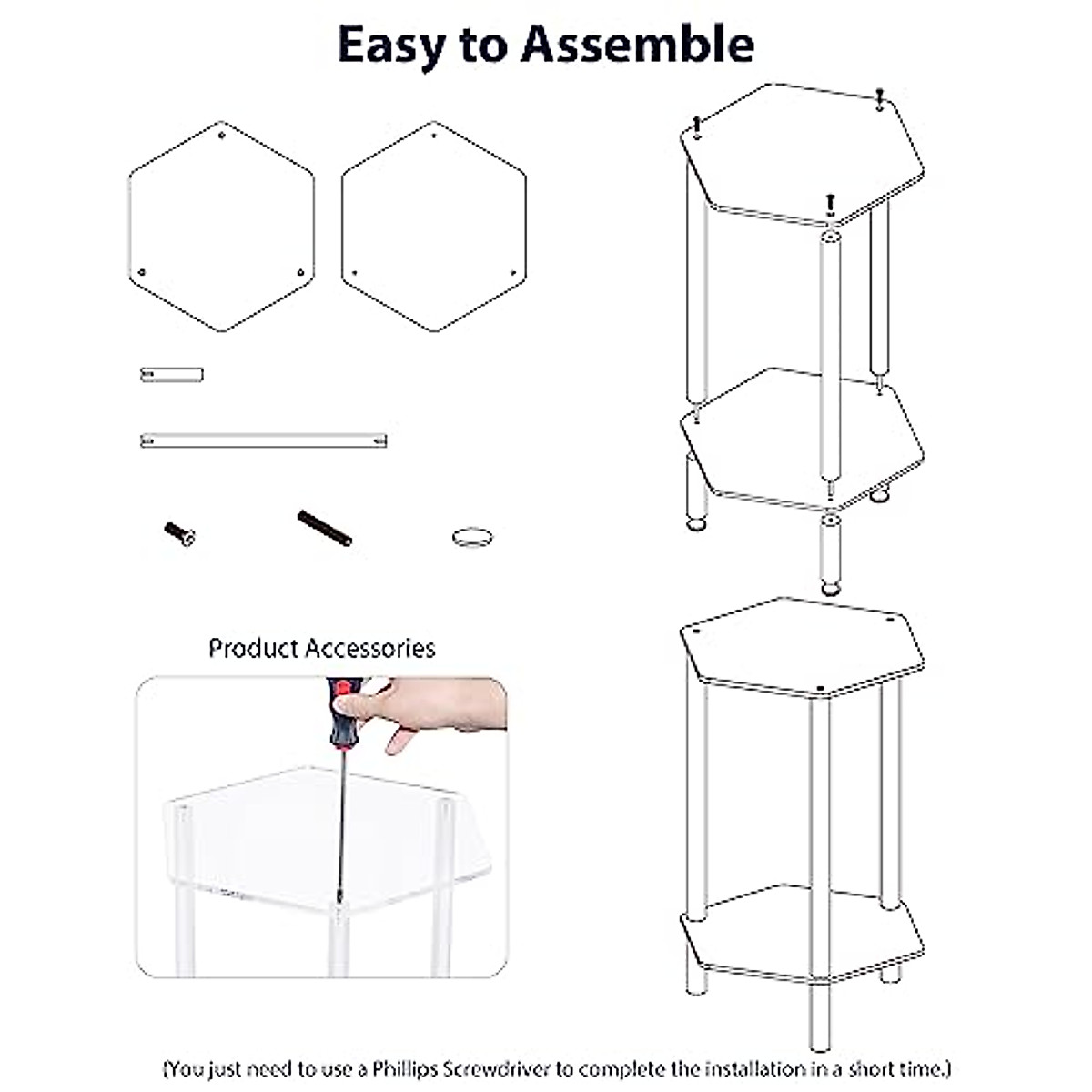 Easy to Assemble

Product Accessories

(You just need to use a Phillips Screwdriver to complete the installation in a short time.)