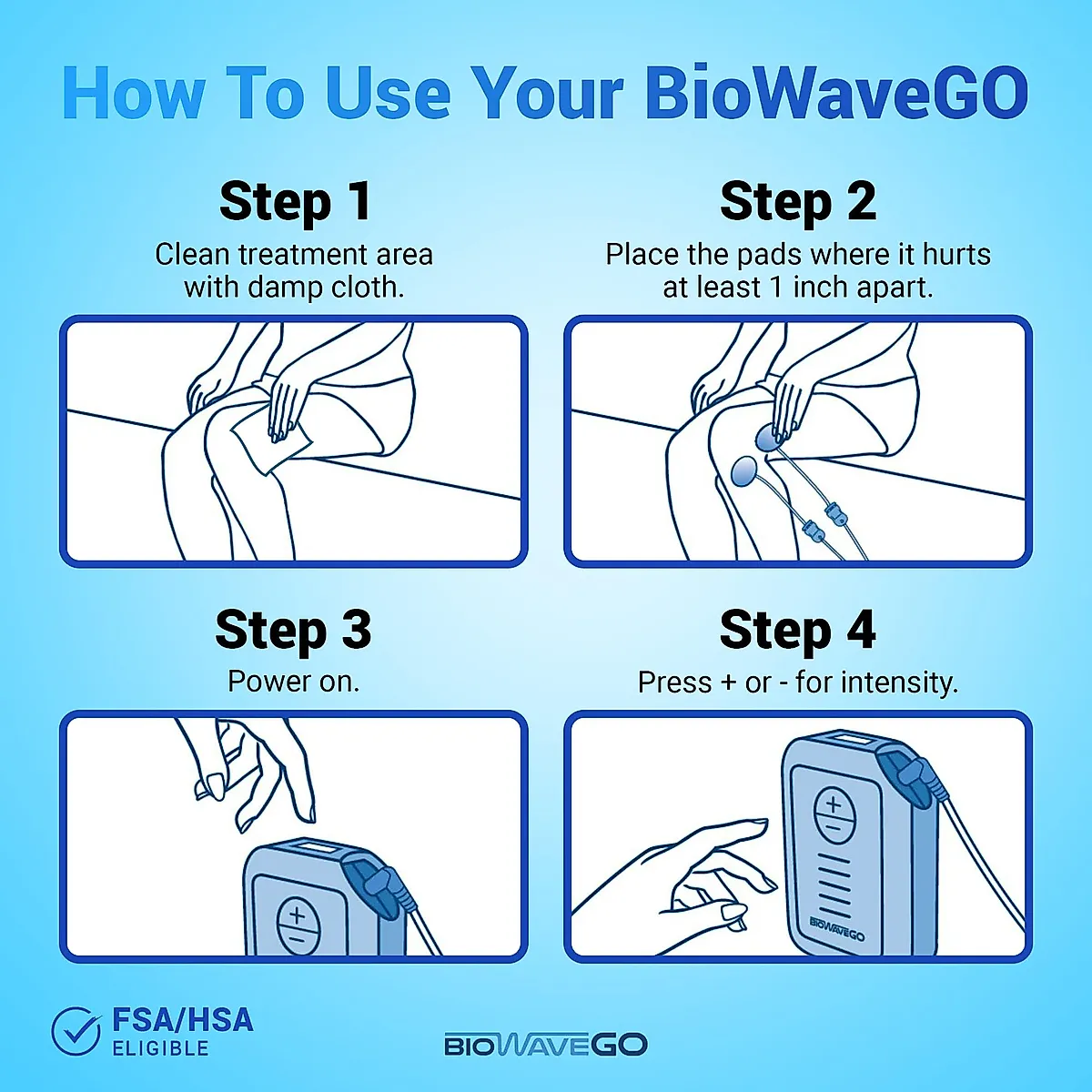 How To Use Your BioWaveGO

Step 1
Clean treatment area with damp cloth.

Step 2
Place the pads where it hurts at least 1 inch apart.

Step 3
Power on.

+
−

Step 4
Press + or - for intensity.

+
−
BIOWAVEGO

FSA/HSA
ELIGIBLE

BIOWAVEGO