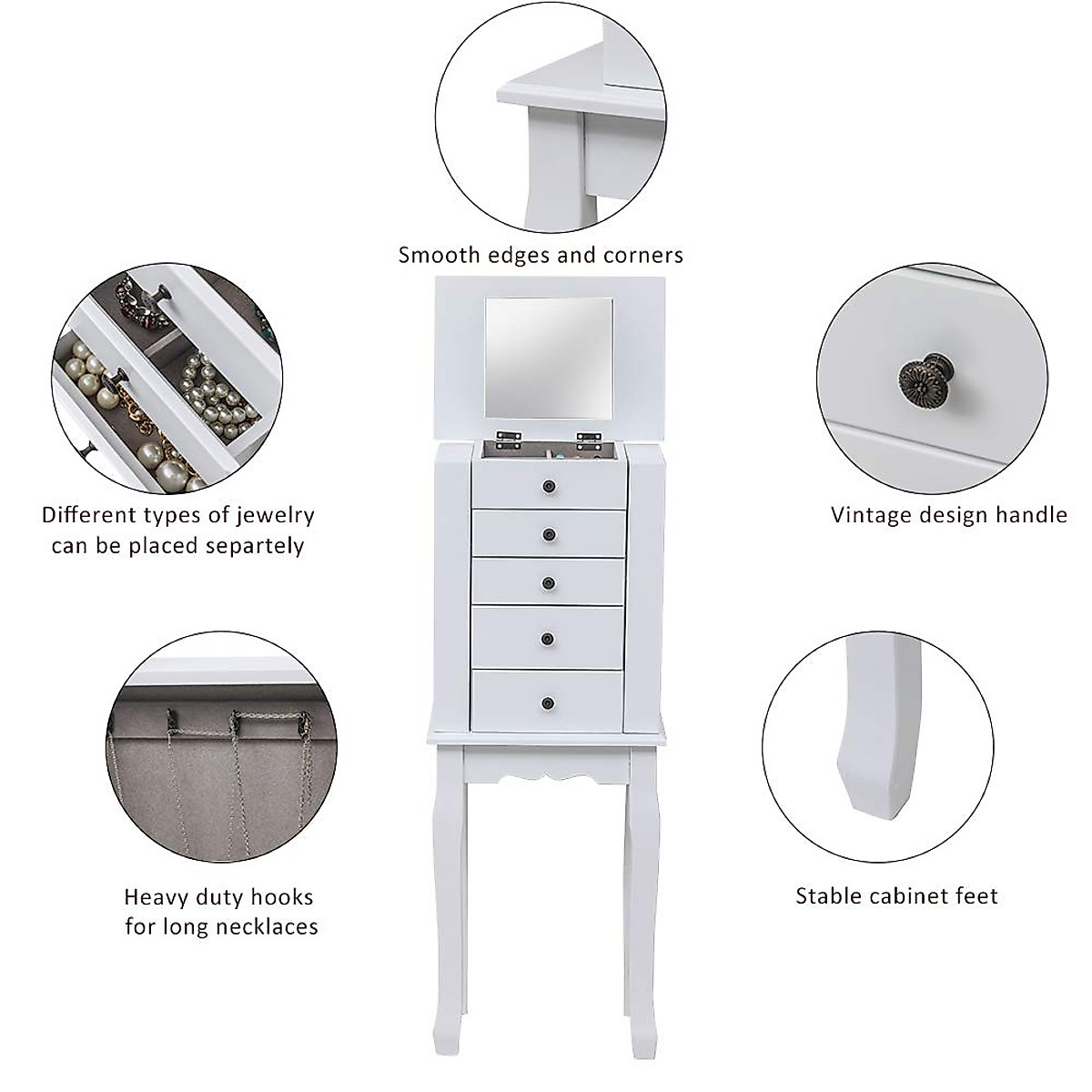 Smooth edges and corners

Different types of jewelry can be placed separtely

Vintage design handle

Heavy duty hooks for long necklaces

Stable cabinet feet